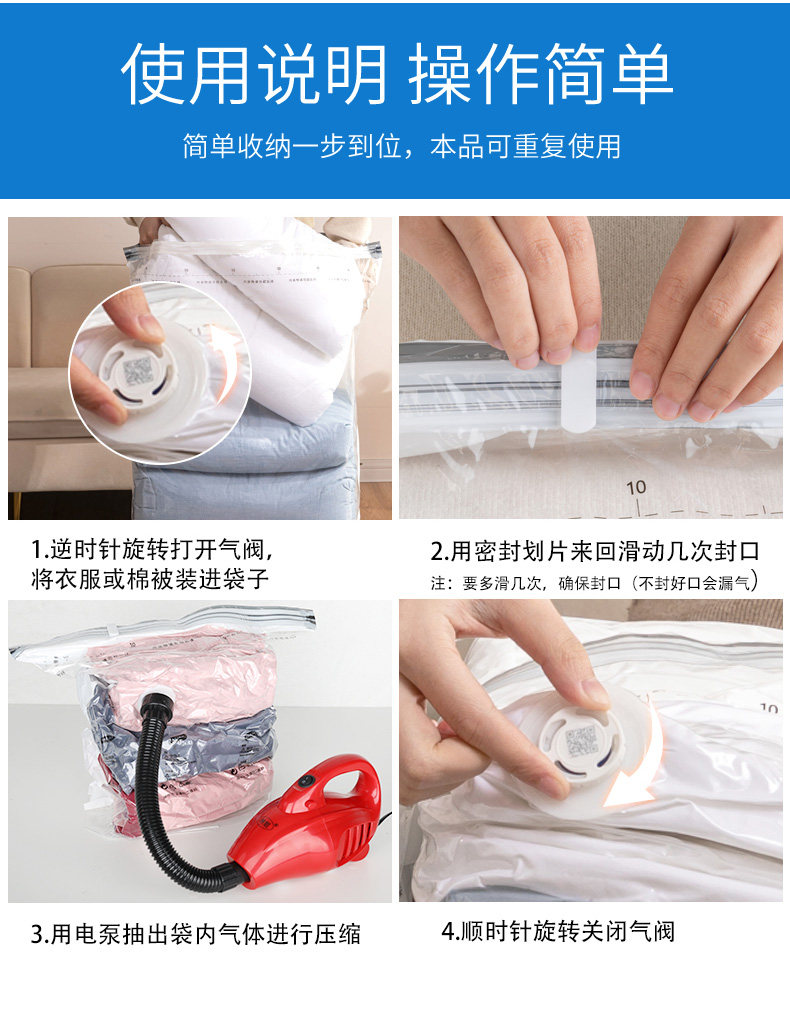 使用说明 操作简单

简单收纳一步到位，本品可重复使用

10

1.逆时针旋转打开气阀，将衣服或棉被装进袋子

2.用密封划片来回滑动几次封口

注：要多滑几次，确保封口（不封好口会漏气）

10

3.用电泵抽出袋内气体进行压缩

4.顺时针旋转关闭气阀