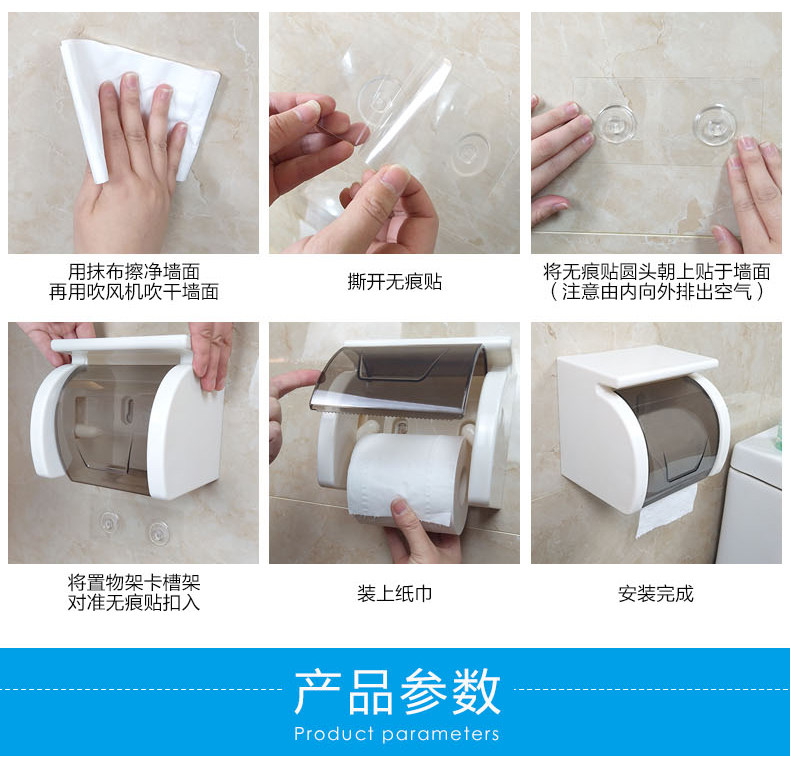 用抹布擦净墙面
再用吹风机吹干墙面

撕开无痕贴

将无痕贴圆头朝上贴于墙面
（注意由内向外排出空气）

将置物架卡槽架
对准无痕贴扣入

装上纸巾

安装完成

产品参数
Product parameters