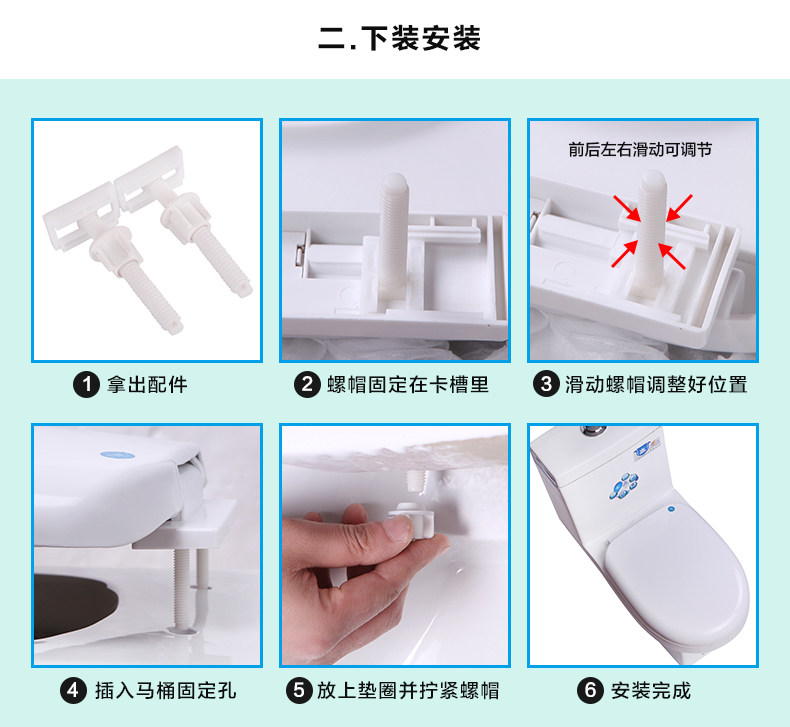 二.下装安装

前后左右滑动可调节

1 拿出配件

2 螺帽固定在卡槽里

3 滑动螺帽调整好位置

4 插入马桶固定孔

5 放上垫圈并拧紧螺帽

6 安装完成