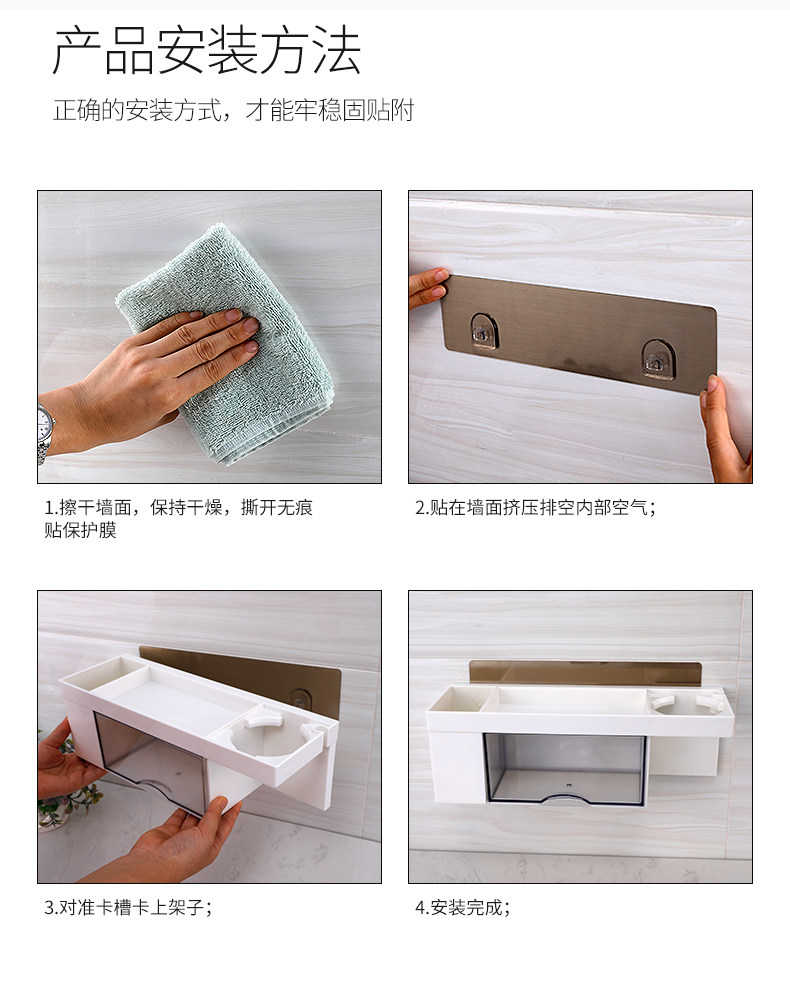 产品安装方法

正确的安装方式，才能牢稳固贴附

1.擦干墙面，保持干燥，撕开无痕贴保护膜

2.贴在墙面挤压排空内部空气；

3.对准卡槽卡上架子；

4.安装完成；