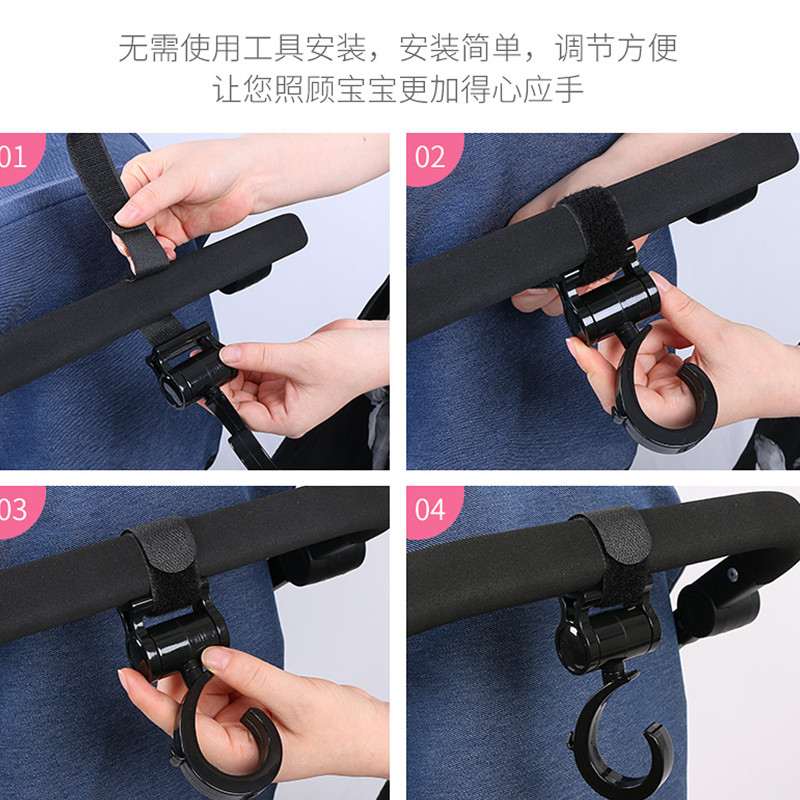 无需使用工具安装，安装简单，调节方便
让您照顾宝宝更加得心应手

01

02

03

04