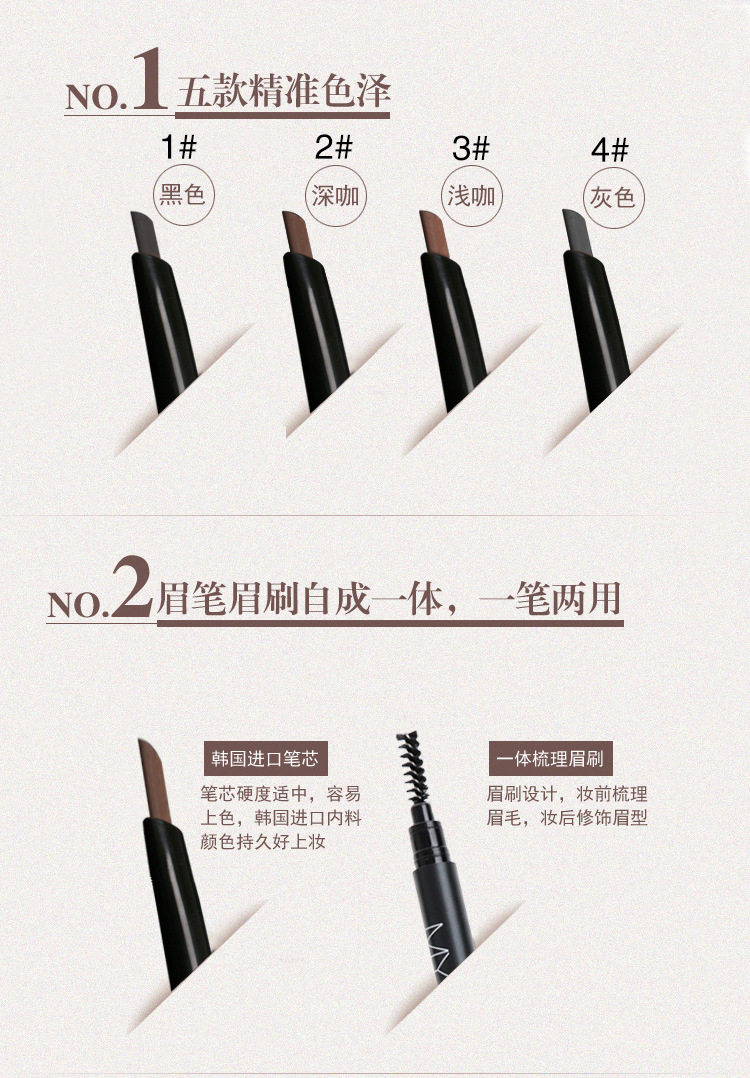 NO.1 五款精准色泽

1#
黑色

2#
深咖

3#
浅咖

4#
灰色

NO.2 眉笔眉刷自成一体，一笔两用

韩国进口笔芯

笔芯硬度适中，容易上色，韩国进口内料颜色持久好上妆

一体梳理眉刷

眉刷设计，妆前梳理眉毛，妆后修饰眉型