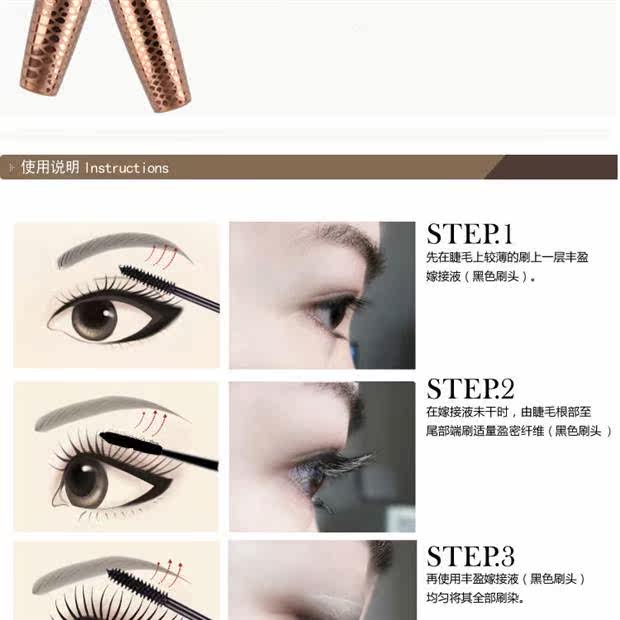 使用说明 Instructions

STEP.1
先在睫毛上较薄的刷上一层丰盈嫁接液（黑色刷头）。

STEP.2
在嫁接液未干时，由睫毛根部至尾部端刷适量盈密纤维（黑色刷头）

STEP.3
再使用丰盈嫁接液（黑色刷头）均匀将其全部刷染。