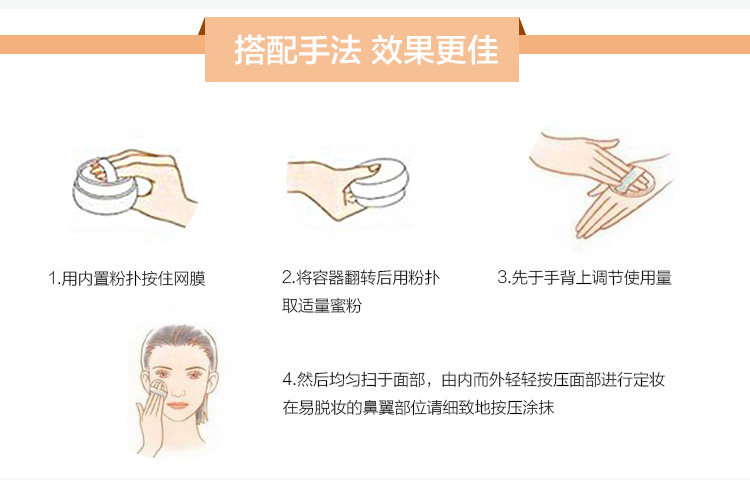 搭配手法 效果更佳

1.用内置粉扑按住网膜

2.将容器翻转后用粉扑取适量蜜粉

3.先于手背上调节使用量

4.然后均匀扫于面部，由内而外轻轻按压面部进行定妆在易脱妆的鼻翼部位请细致地按压涂抹