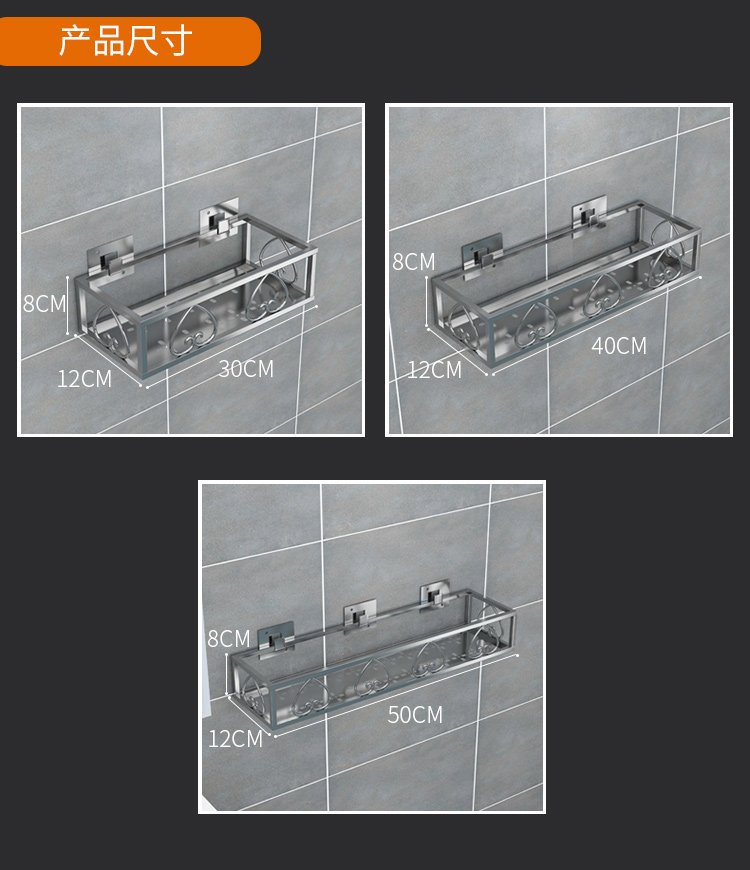 产品尺寸

8CM
12CM
30CM

8CM
12CM
40CM

8CM
12CM
50CM