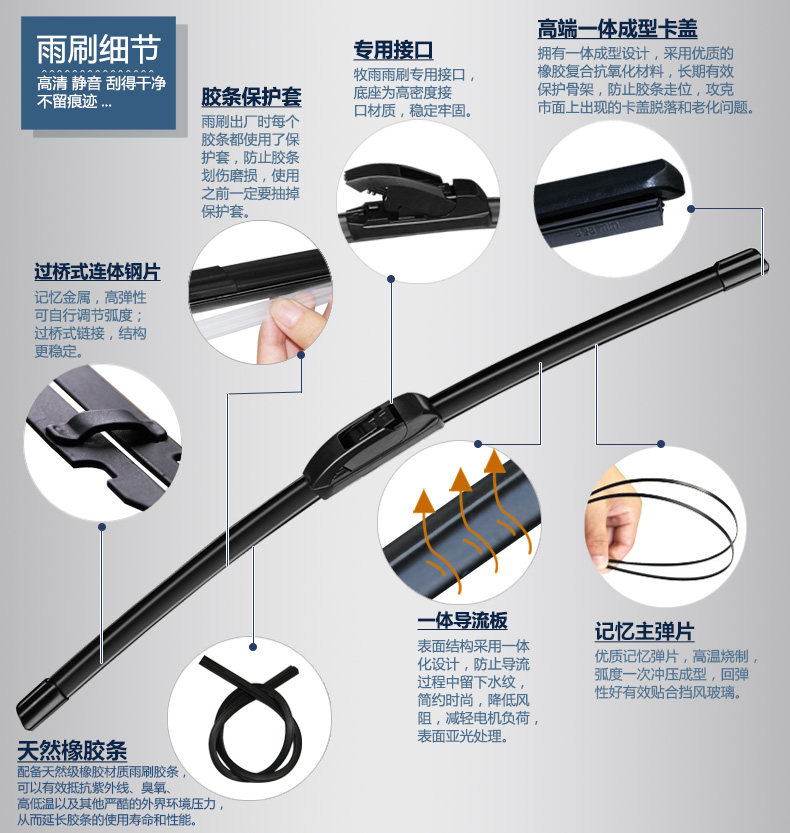 雨刷细节
高清 静音 刮得干净
不留痕迹 ...

胶条保护套
雨刷出厂时每个胶条都使用了保护套，防止胶条划伤磨损，使用之前一定要抽掉保护套。

专用接口
牧雨雨刷专用接口，底座为高密度接口材质，稳定牢固。

高端一体成型卡盖
拥有一体成型设计，采用优质的橡胶复合抗氧化材料，长期有效保护骨架，防止胶条走位，攻克市面上出现的卡盖脱落和老化问题。

过桥式连体钢片
记忆金属，高弹性可自行调节弧度；过桥式链接，结构更稳定。

一体导流板
表面结构采用一体化设计，防止导流过程中留下水纹，简约时尚，降低风阻，减轻电机负荷，表面亚光处理。

记忆主弹片
优质记忆弹片，高温烧制，弧度一次冲压成型，回弹性好有效贴合挡风玻璃。

天然橡胶条
配备天然级橡胶材质雨刷胶条，可以有效抵抗紫外线、臭氧、高低温以及其他严酷的外界环境压力，从而延长胶条的使用寿命和性能。