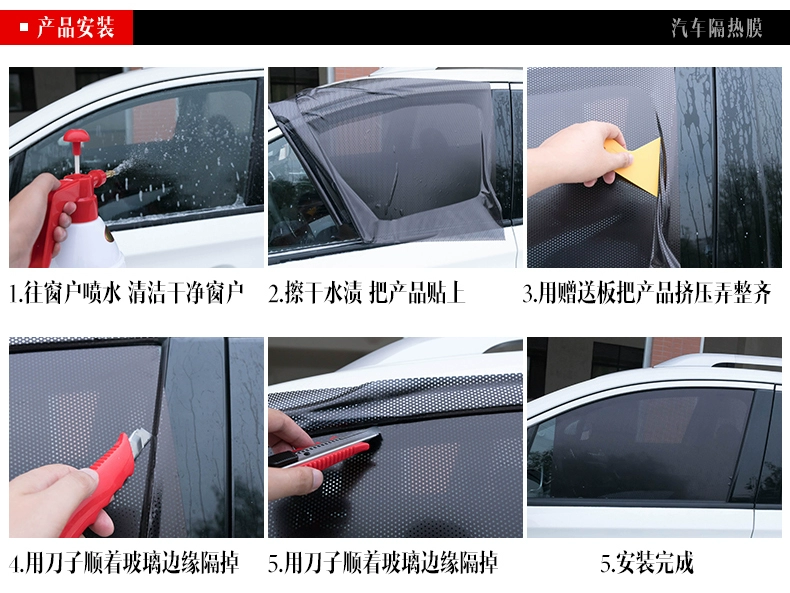 产品安装

汽车隔热膜

1.往窗户喷水 清洁干净窗户

2.擦干水渍 把产品贴上

3.用赠送板把产品挤压弄整齐

4.用刀子顺着玻璃边缘隔掉

5.用刀子顺着玻璃边缘隔掉

5.安装完成