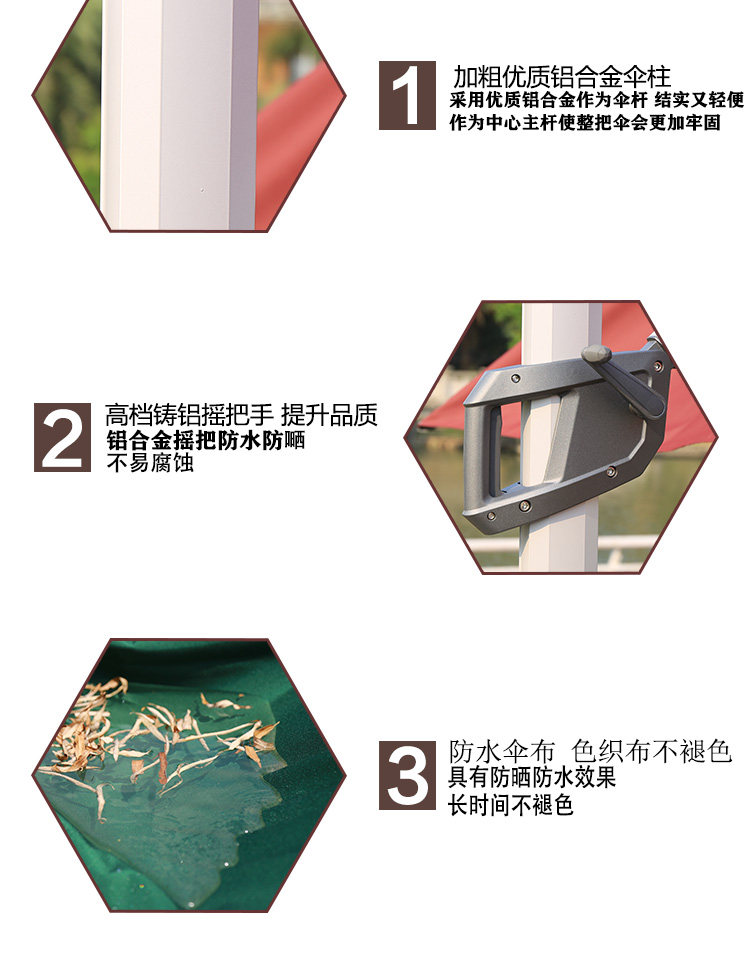 1 加粗优质铝合金伞柱
采用优质铝合金作为伞杆 结实又轻便
作为中心主杆使整把伞会更加牢固

2 高档铸铝摇把手 提升品质
铝合金摇把防水防晒
不易腐蚀

3 防水伞布 色织布不褪色
具有防晒防水效果
长时间不褪色