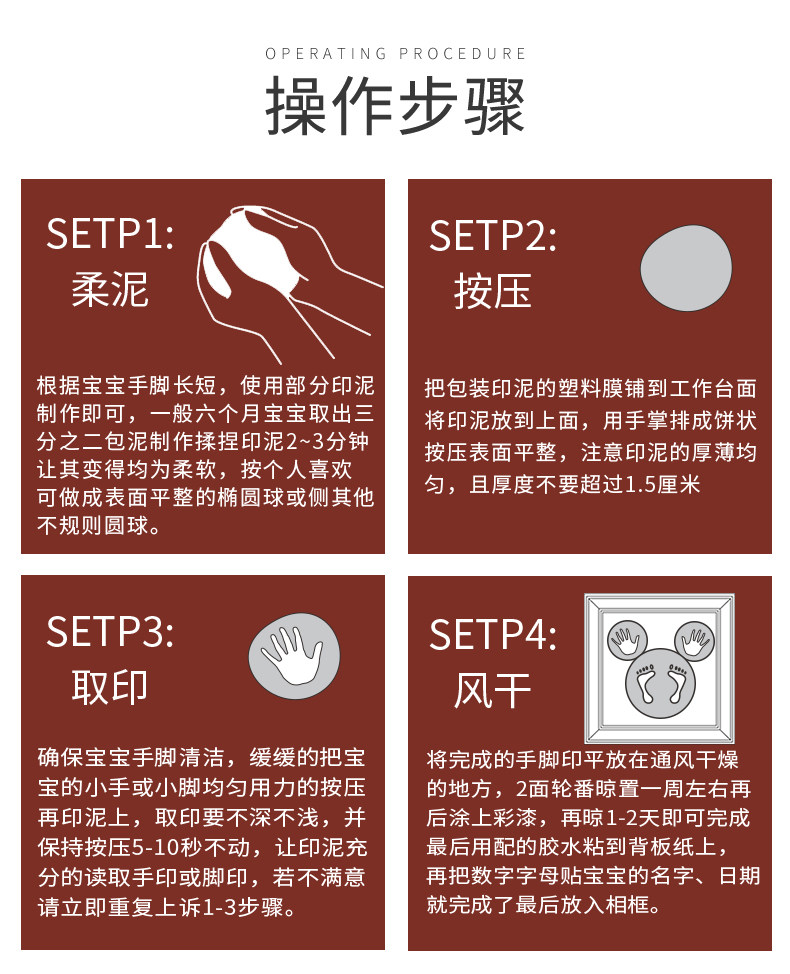 OPERATING PROCEDURE

操作步骤

SETP1:
柔泥

根据宝宝手脚长短，使用部分印泥制作即可，一般六个月宝宝取出三分之二包泥制作揉捏印泥2~3分钟让其变得均为柔软，按个人喜欢可做成表面平整的椭圆球或侧其他不规则圆球。

SETP2:
按压

把包装印泥的塑料膜铺到工作台面将印泥放到上面，用手掌排成饼状按压表面平整，注意印泥的厚薄均匀，且厚度不要超过1.5厘米

SETP3:
取印

确保宝宝手脚清洁，缓缓的把宝宝的小手或小脚均匀用力的按压再印泥上，取印要不深不浅，并保持按压5-10秒不动，让印泥充分的读取手印或脚印，若不满意请立即重复上诉1-3步骤。

SETP4:
风干

将完成的手脚印平放在通风干燥的地方，2面轮番晾置一周左右再后涂上彩漆，再晾1-2天即可完成最后用配的胶水粘到背板纸上，再把数字字母贴宝宝的名字、日期就完成了最后放入相框。