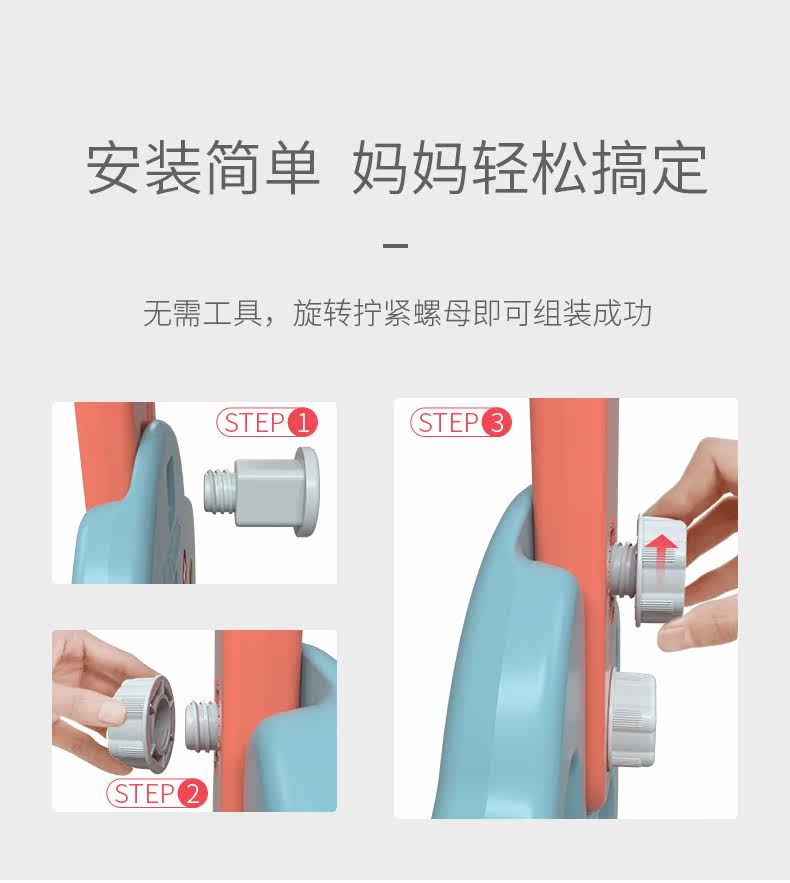 安装简单 妈妈轻松搞定

无需工具，旋转拧紧螺母即可组装成功

STEP 1

STEP 2

STEP 3