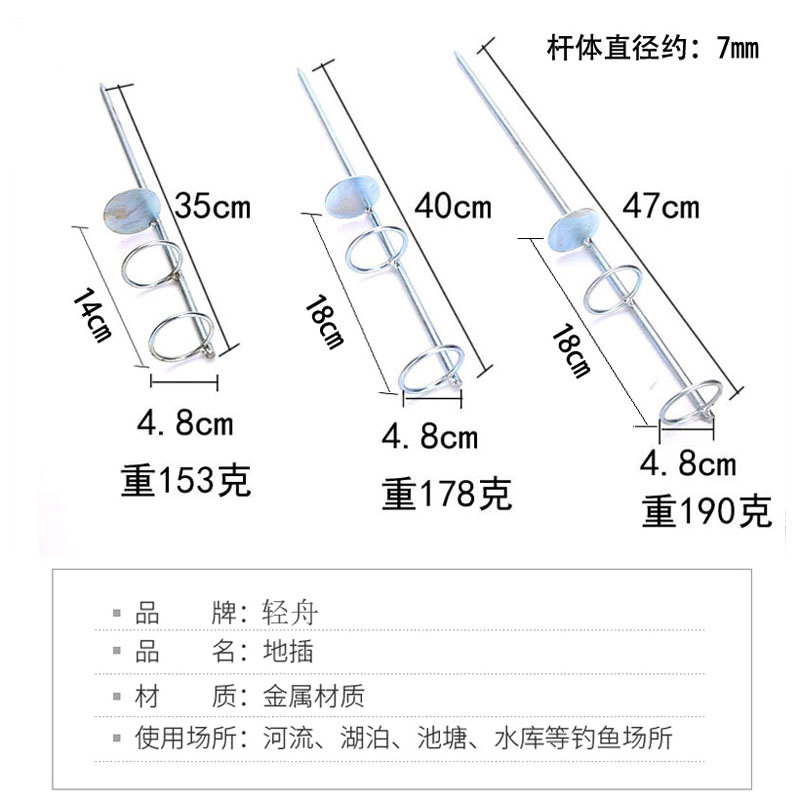 杆体直径约：7mm

35cm
14cm
4.8cm
重153克

40cm
18cm
4.8cm
重178克

47cm
18cm
4.8cm
重190克

品　　牌：轻舟
品　　名：地插
材　　质：金属材质
使用场所：河流、湖泊、池塘、水库等钓鱼场所