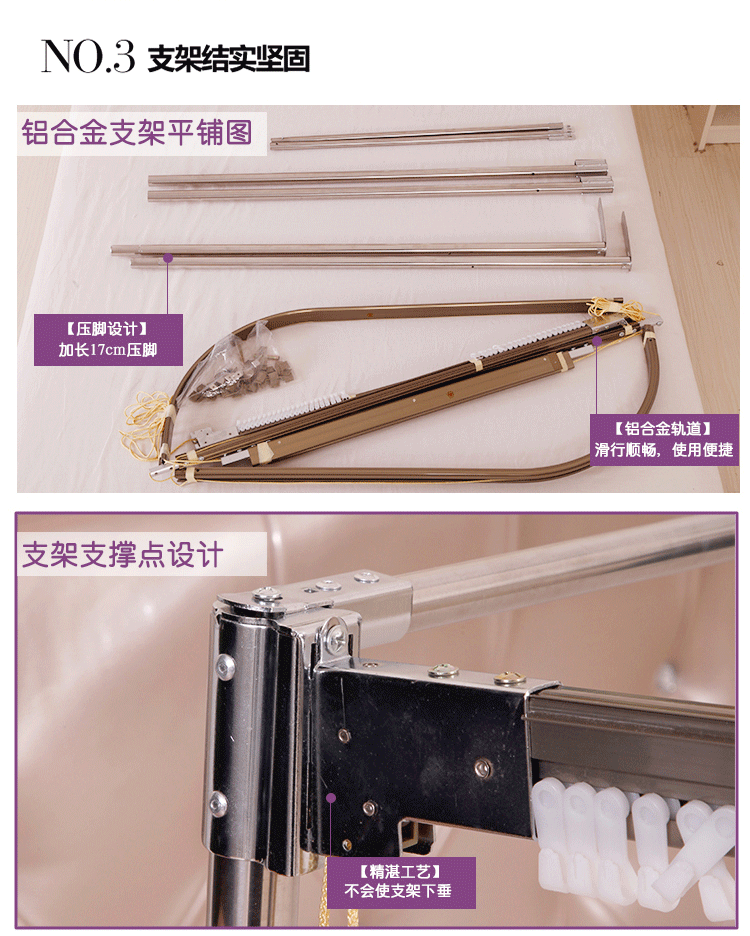 NO.3 支架结实坚固

铝合金支架平铺图

【压脚设计】
加长17cm压脚

【铝合金轨道】
滑行顺畅，使用便捷

支架支撑点设计

【精湛工艺】
不会使支架下垂