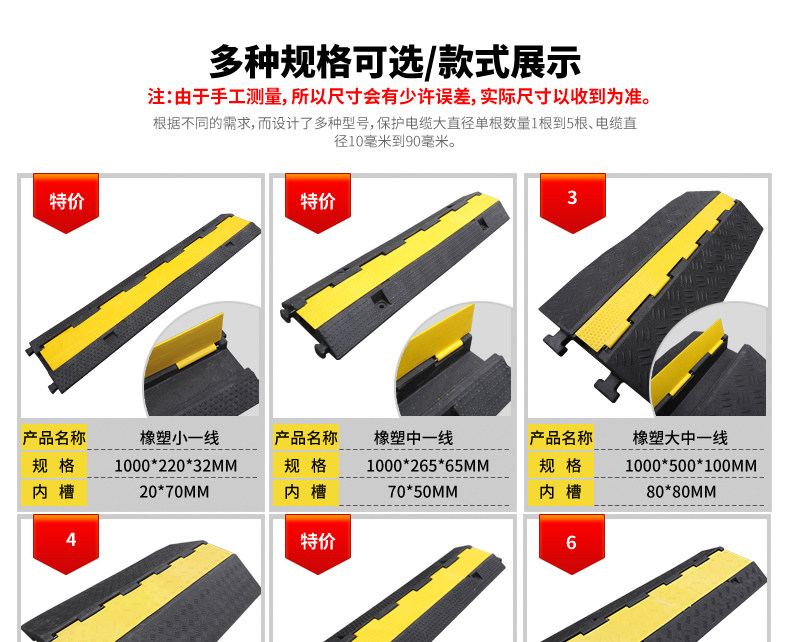 多种规格可选/款式展示

注:由于手工测量,所以尺寸会有少许误差,实际尺寸以收到为准。

根据不同的需求,而设计了多种型号,保护电缆大直径单根数量1根到5根、电缆直径10毫米到90毫米。

特价

| 产品名称 | 橡塑小一线 |
|---|---|
| 规 格 | 1000*220*32MM |
| 内 槽 | 20*70MM |

特价

| 产品名称 | 橡塑中一线 |
|---|---|
| 规 格 | 1000*265*65MM |
| 内 槽 | 70*50MM |

3

| 产品名称 | 橡塑大中一线 |
|---|---|
| 规 格 | 1000*500*100MM |
| 内 槽 | 80*80MM |

4

特价

6