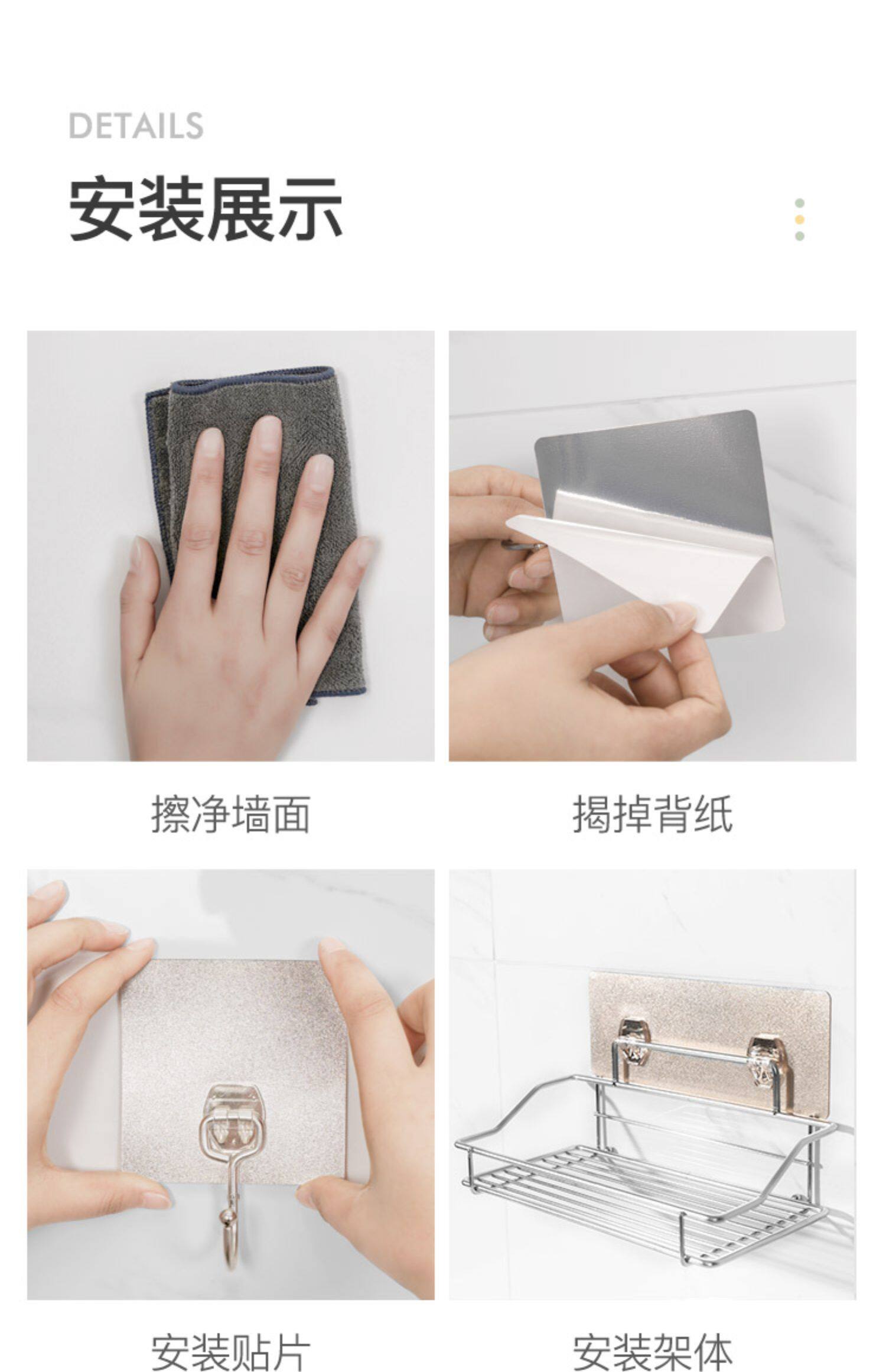 DETAILS

安装展示

擦净墙面

揭掉背纸

安装贴片

安装架体