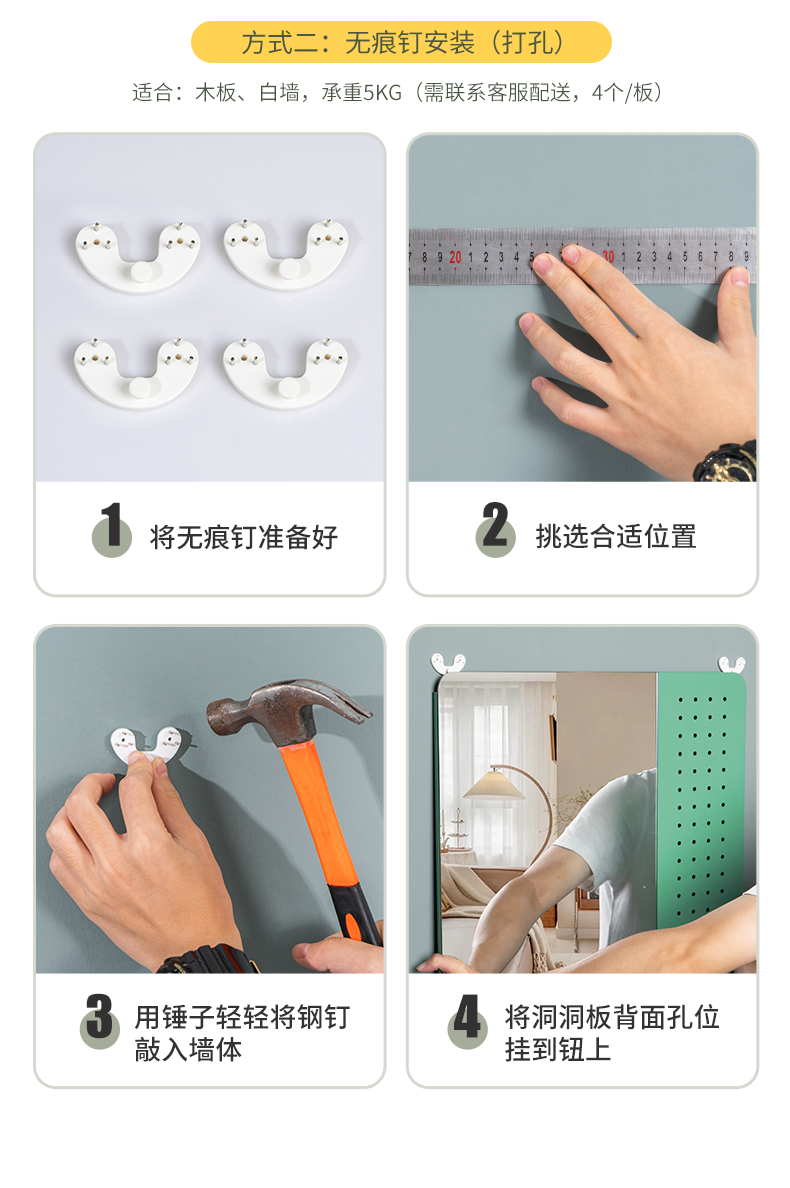 方式二：无痕钉安装（打孔）

适合：木板、白墙，承重5KG（需联系客服配送，4个/板）

7 8 9 20 1 2 3 4 5 6 7 8 9 30 1 2 3 4 5 6 7 8 9

1 将无痕钉准备好

2 挑选合适位置

3 用锤子轻轻将钢钉敲入墙体

4 将洞洞板背面孔位挂到钮上