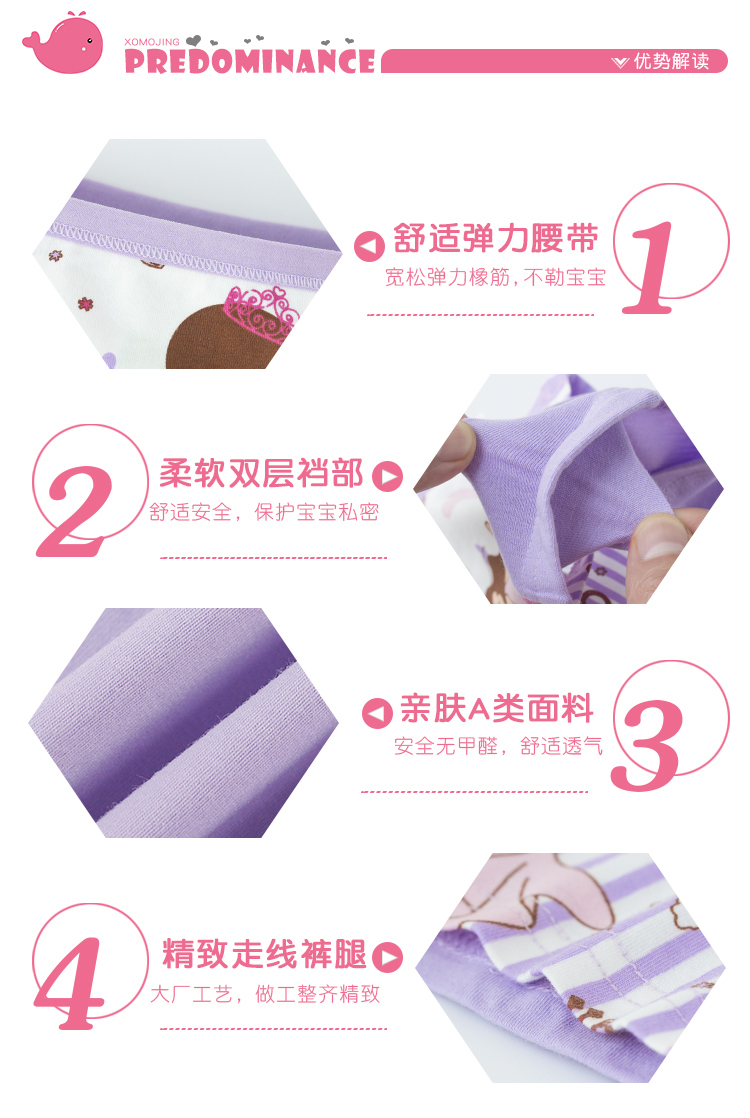 XOMOJING
PREDOMINANCE
优势解读

舒适弹力腰带
宽松弹力橡筋，不勒宝宝
1

2
柔软双层裆部
舒适安全，保护宝宝私密

亲肤A类面料
安全无甲醛，舒适透气
3

4
精致走线裤腿
大厂工艺，做工整齐精致