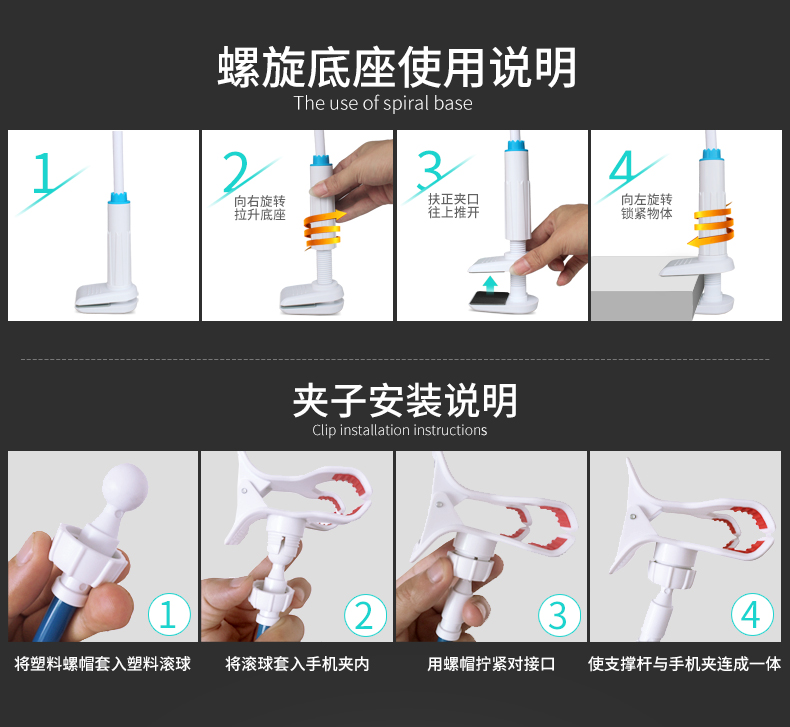 螺旋底座使用说明
The use of spiral base

1

2
向右旋转
拉升底座

3
扶正夹口
往上推开

4
向左旋转
锁紧物体

夹子安装说明
Clip installation instructions

1
将塑料螺帽套入塑料滚球

2
将滚球套入手机夹内

3
用螺帽拧紧对接口

4
使支撑杆与手机夹连成一体