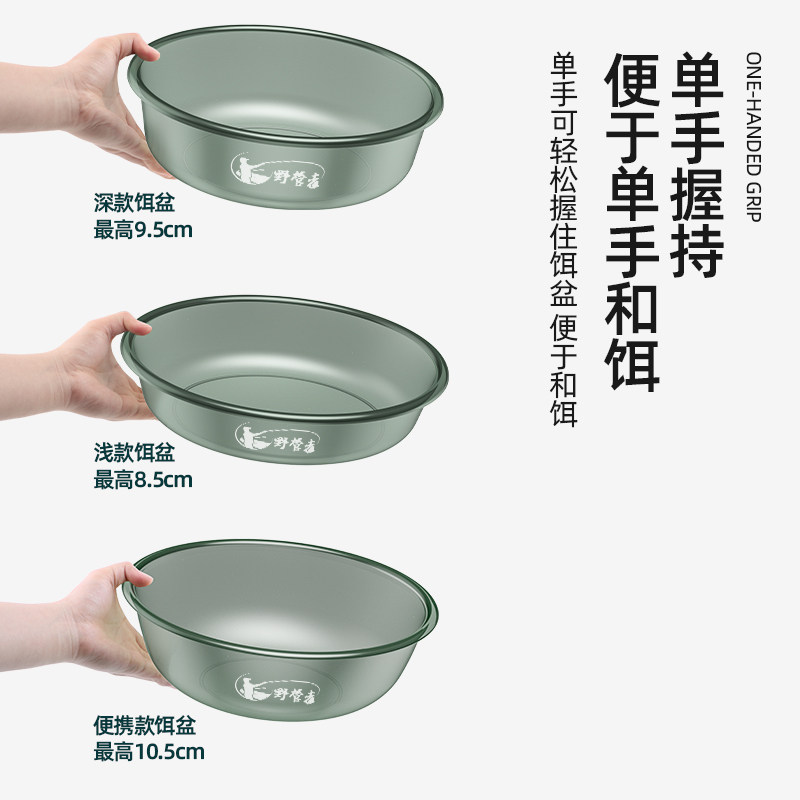 ONE-HANDED GRIP

单手握持

便于单手和饵

单手可轻松握住饵盆 便于和饵

野营者

深款饵盆
最高9.5cm

野营者

浅款饵盆
最高8.5cm

野营者

便携款饵盆
最高10.5cm