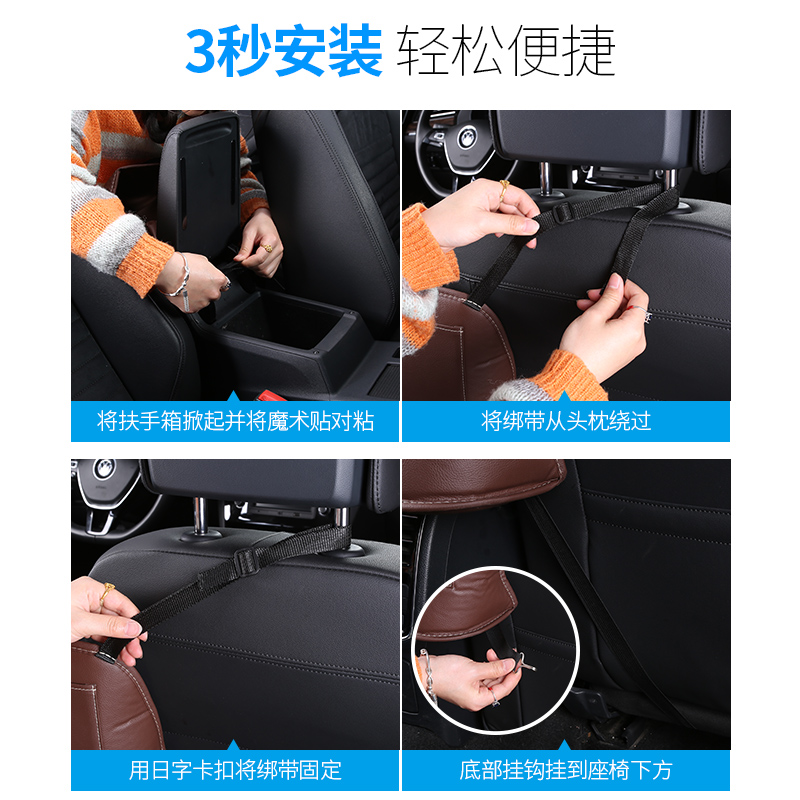 3秒安装 轻松便捷

将扶手箱掀起并将魔术贴对粘

将绑带从头枕绕过

用日字卡扣将绑带固定

底部挂钩挂到座椅下方