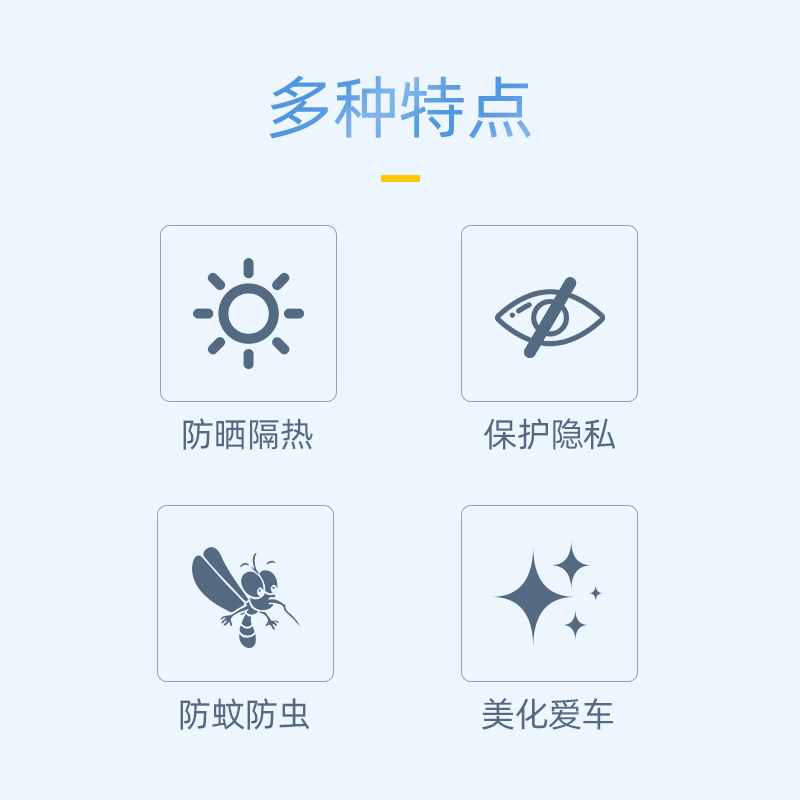 多种特点

防晒隔热

保护隐私

防蚊防虫

美化爱车