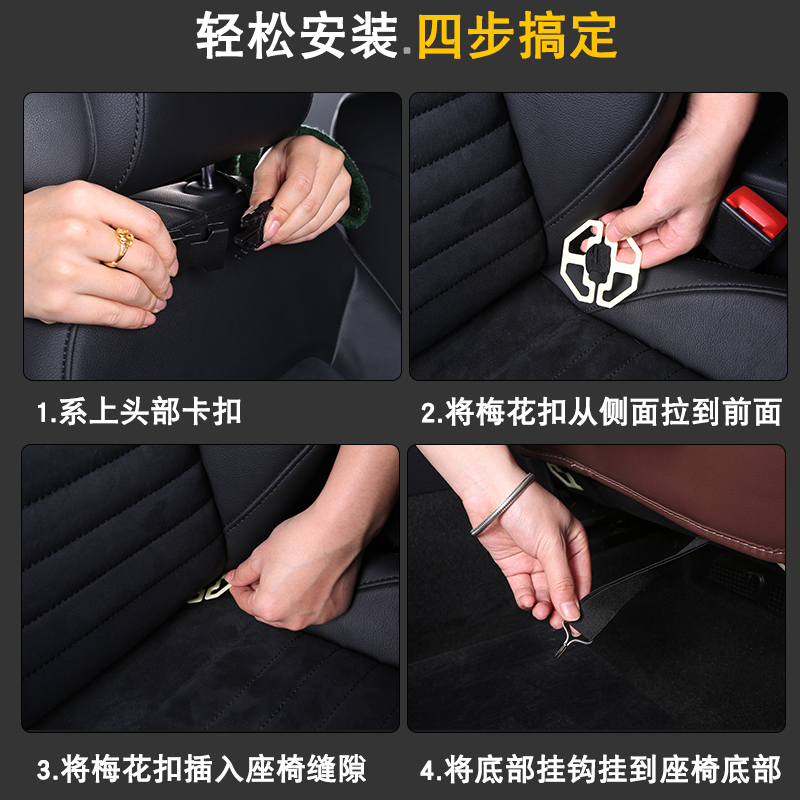 轻松安装.四步搞定

1.系上头部卡扣

2.将梅花扣从侧面拉到前面

3.将梅花扣插入座椅缝隙

4.将底部挂钩挂到座椅底部