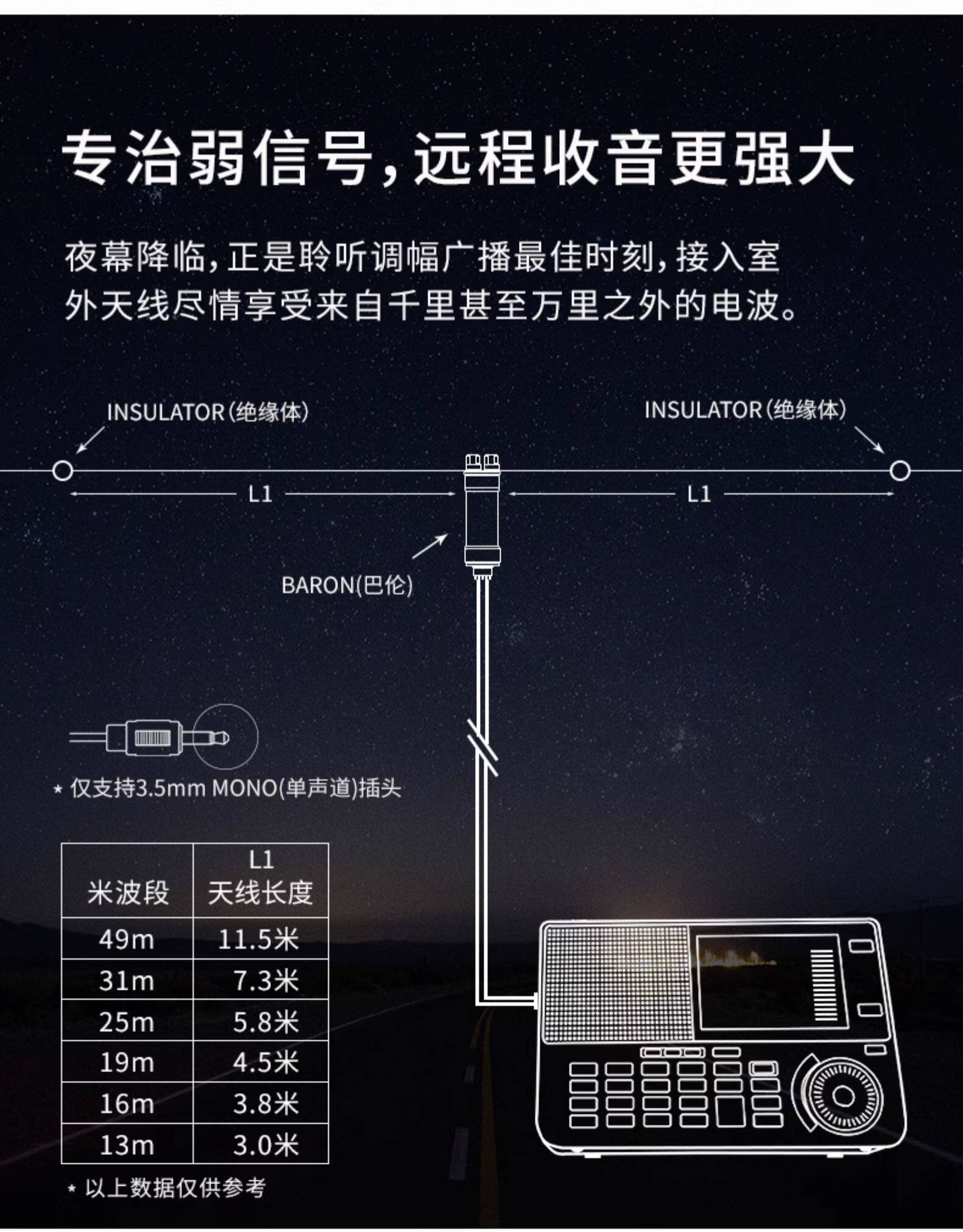 专治弱信号，远程收音更强大

夜幕降临，正是聆听调幅广播最佳时刻，接入室外天线尽情享受来自千里甚至万里之外的电波。

INSULATOR（绝缘体）

INSULATOR（绝缘体）

L1

L1

BARON(巴伦)

* 仅支持3.5mm MONO(单声道)插头

| 米波段 | L1 天线长度 |
|---|---|
| 49m | 11.5米 |
| 31m | 7.3米 |
| 25m | 5.8米 |
| 19m | 4.5米 |
| 16m | 3.8米 |
| 13m | 3.0米 |

* 以上数据仅供参考