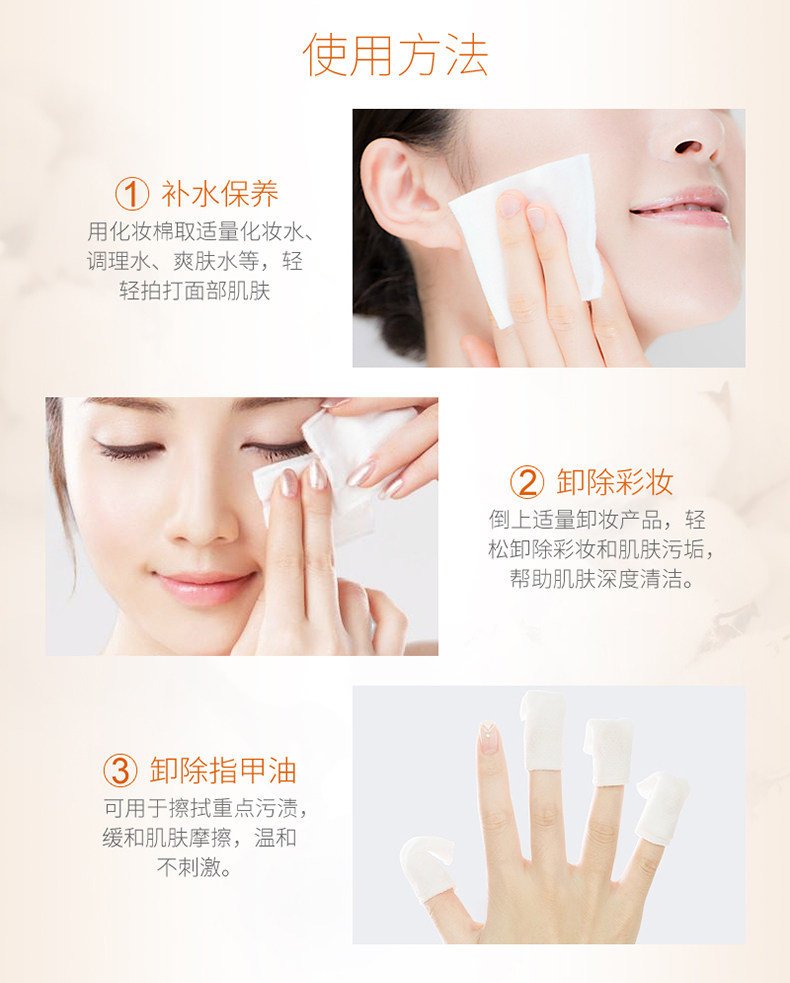 使用方法

① 补水保养
用化妆棉取适量化妆水、调理水、爽肤水等，轻轻拍打面部肌肤

② 卸除彩妆
倒上适量卸妆产品，轻松卸除彩妆和肌肤污垢，帮助肌肤深度清洁。

③ 卸除指甲油
可用于擦拭重点污渍，缓和肌肤摩擦，温和不刺激。