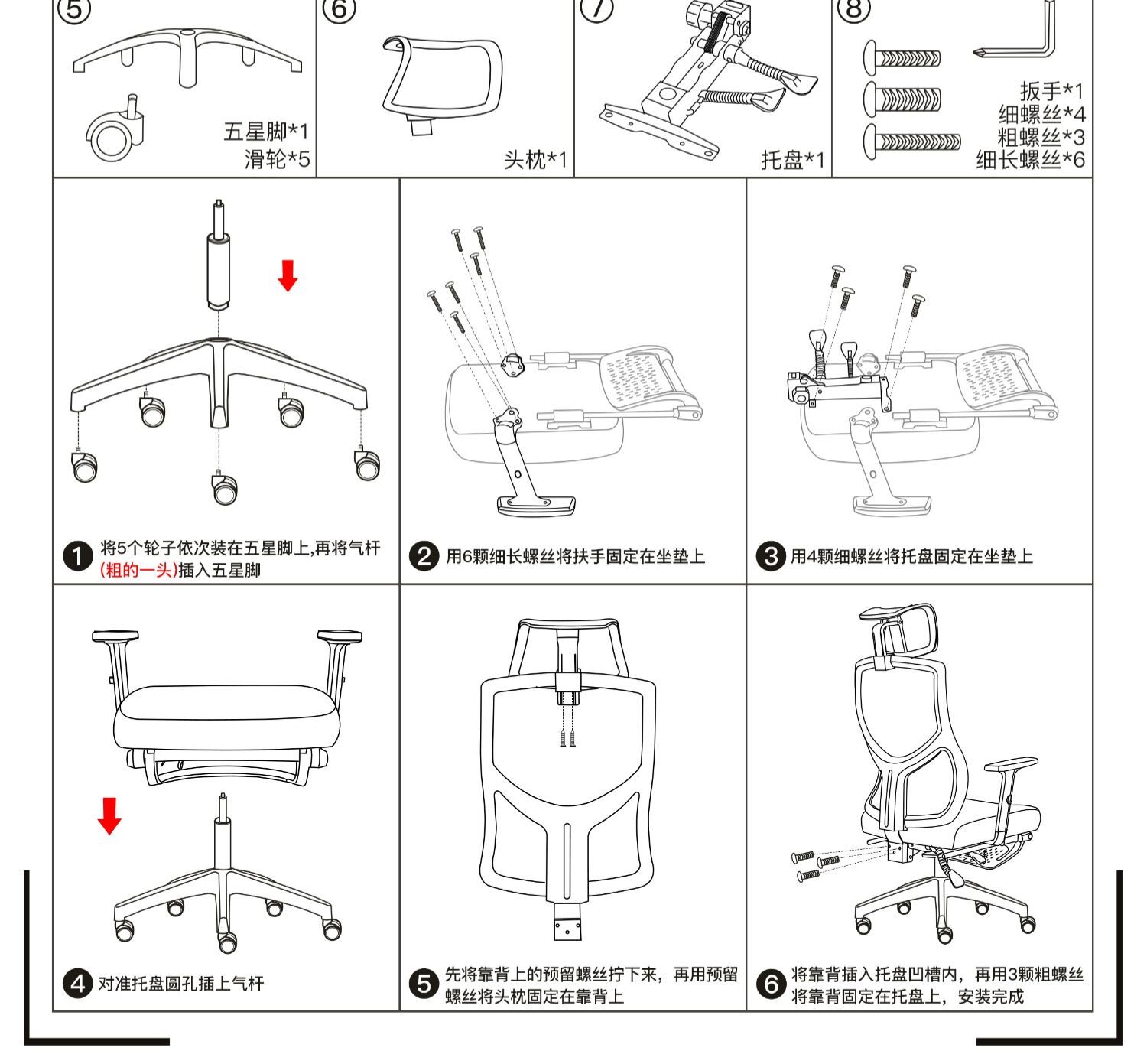 ⑤

五星脚*1
滑轮*5

⑥

头枕*1

⑦

托盘*1

⑧

扳手*1
细螺丝*4
粗螺丝*3
细长螺丝*6

❶ 将5个轮子依次装在五星脚上,再将气杆(粗的一头)插入五星脚

❷ 用6颗细长螺丝将扶手固定在坐垫上

❸ 用4颗细螺丝将托盘固定在坐垫上

❹ 对准托盘圆孔插上气杆

❺ 先将靠背上的预留螺丝拧下来，再用预留螺丝将头枕固定在靠背上

❻ 将靠背插入托盘凹槽内，再用3颗粗螺丝将靠背固定在托盘上，安装完成