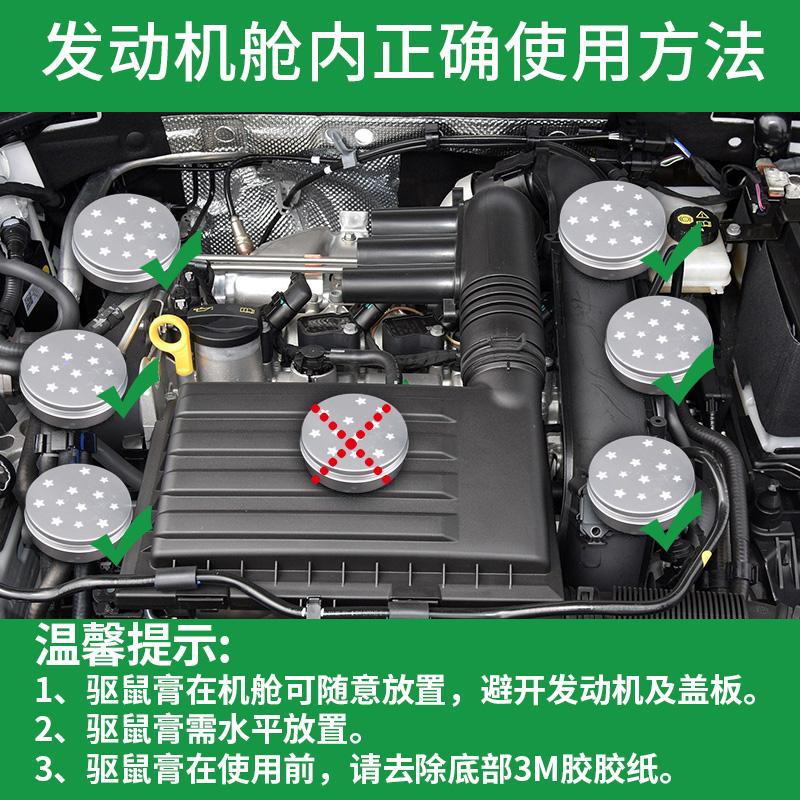 发动机舱内正确使用方法

温馨提示:
1、驱鼠膏在机舱可随意放置，避开发动机及盖板。
2、驱鼠膏需水平放置。
3、驱鼠膏在使用前，请去除底部3M胶胶纸。