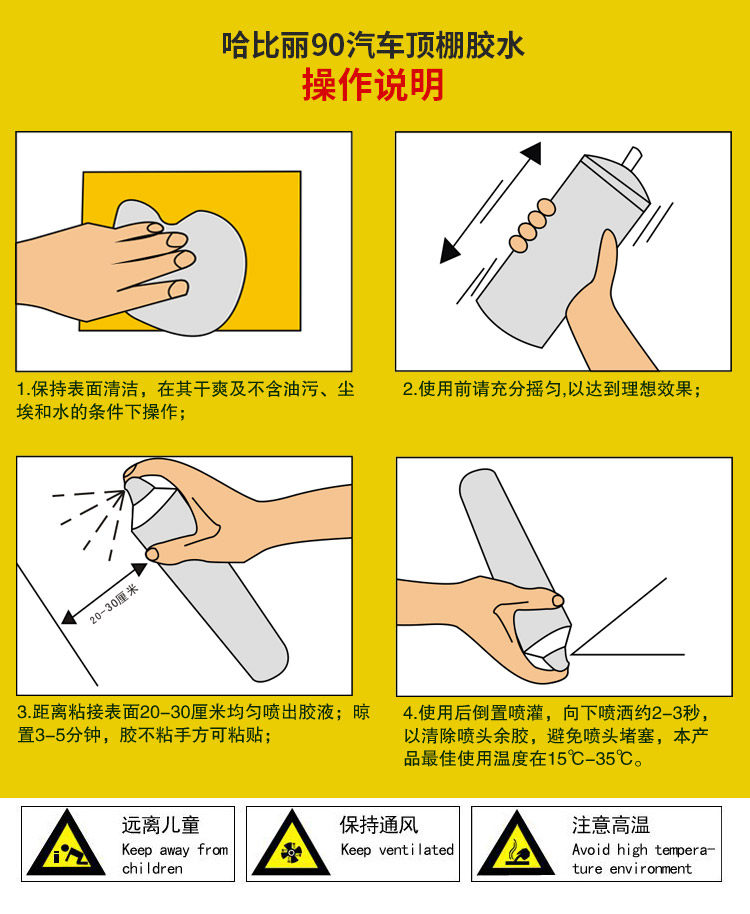 哈比丽90汽车顶棚胶水
操作说明

1.保持表面清洁，在其干爽及不含油污、尘埃和水的条件下操作；

2.使用前请充分摇匀,以达到理想效果；

20-30厘米

3.距离粘接表面20-30厘米均匀喷出胶液；晾置3-5分钟，胶不粘手方可粘贴；

4.使用后倒置喷灌，向下喷洒约2-3秒，以清除喷头余胶，避免喷头堵塞，本产品最佳使用温度在15℃-35℃。

远离儿童
Keep away from children

保持通风
Keep ventilated

注意高温
Avoid high temperature environment