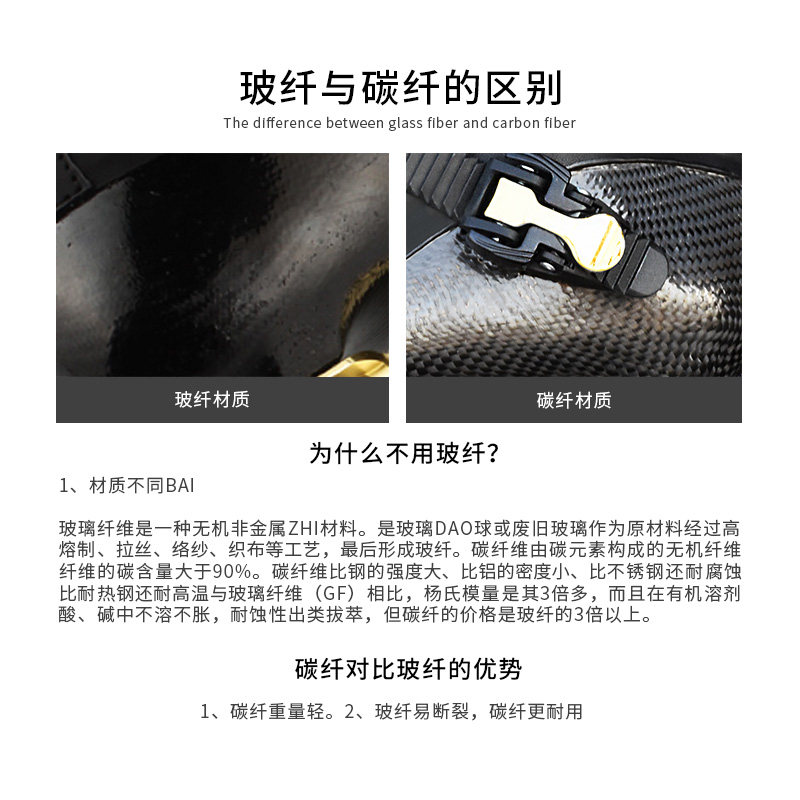 玻纤与碳纤的区别

The difference between glass fiber and carbon fiber

玻纤材质

碳纤材质

为什么不用玻纤?

1、材质不同BAI

玻璃纤维是一种无机非金属ZHI材料。是玻璃DAO球或废旧玻璃作为原材料经过高熔制、拉丝、络纱、织布等工艺，最后形成玻纤。碳纤维由碳元素构成的无机纤维纤维的碳含量大于90%。碳纤维比钢的强度大、比铝的密度小、比不锈钢还耐腐蚀比耐热钢还耐高温与玻璃纤维（GF）相比，杨氏模量是其3倍多，而且在有机溶剂酸、碱中不溶不胀，耐蚀性出类拔萃，但碳纤的价格是玻纤的3倍以上。

碳纤对比玻纤的优势

1、碳纤重量轻。2、玻纤易断裂，碳纤更耐用