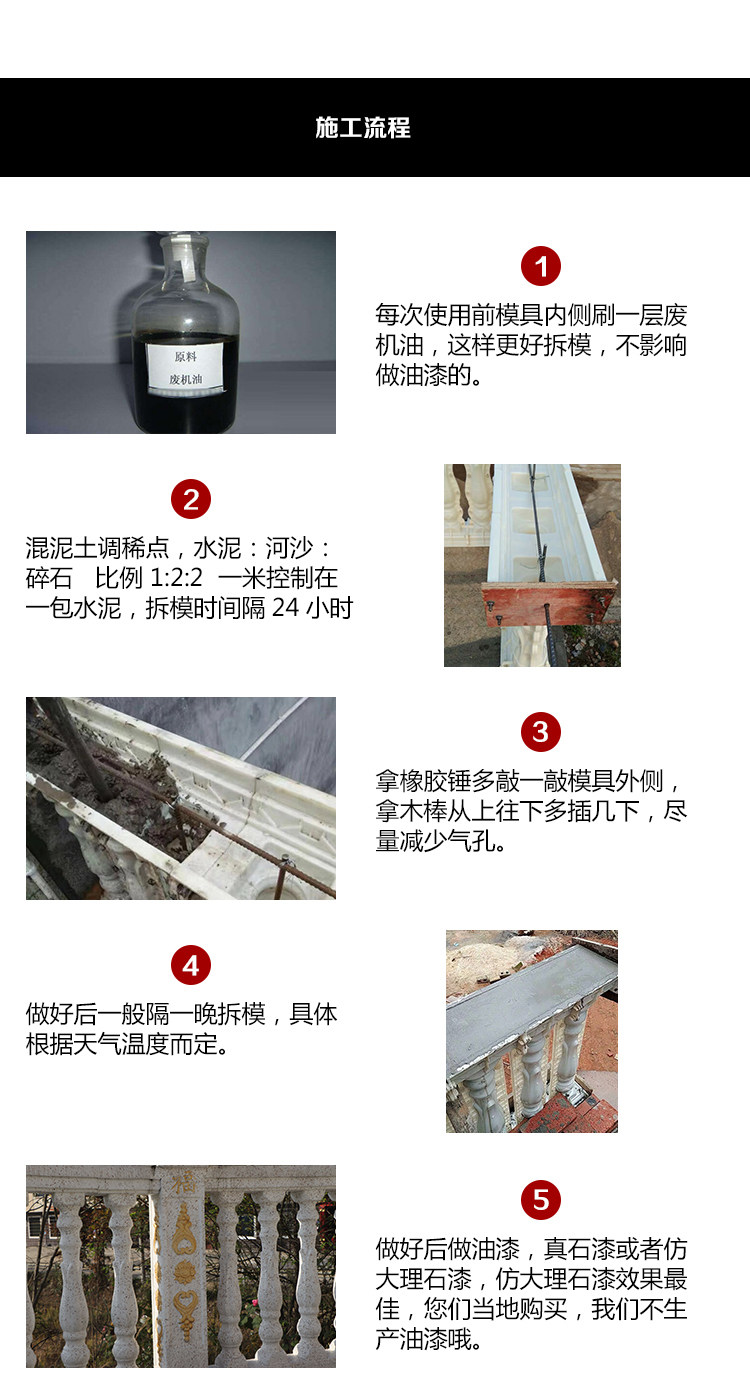 施工流程

原料
废机油

1

每次使用前模具内侧刷一层废机油，这样更好拆模，不影响做油漆的。

2

混泥土调稀点，水泥：河沙：碎石 比例 1:2:2 一米控制在一包水泥，拆模时间隔 24 小时

3

拿橡胶锤多敲一敲模具外侧，拿木棒从上往下多插几下，尽量减少气孔。

4

做好后一般隔一晚拆模，具体根据天气温度而定。

福

5

做好后做油漆，真石漆或者仿大理石漆，仿大理石漆效果最佳，您们当地购买，我们不生产油漆哦。