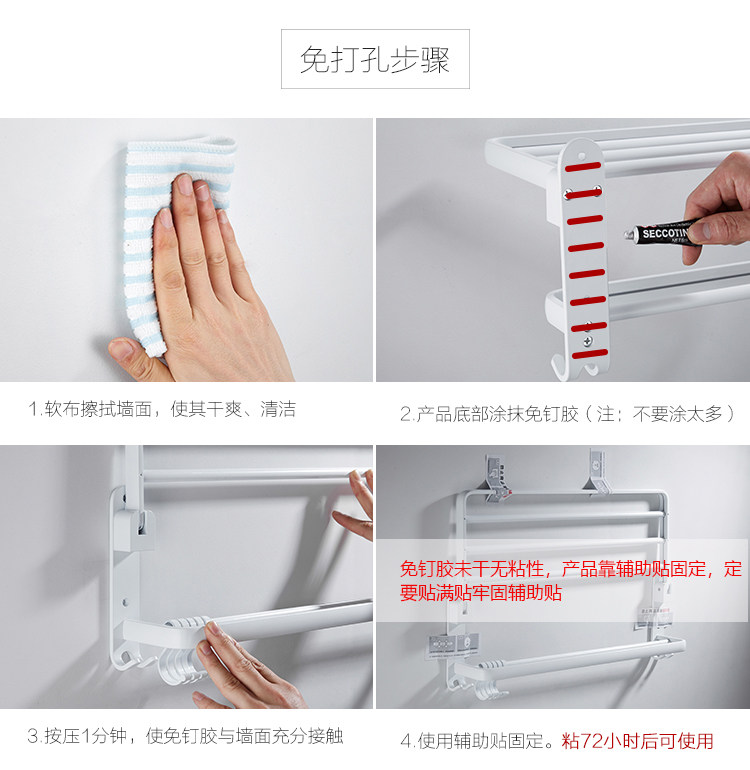 免打孔步骤

SECCOTIN

1.软布擦拭墙面，使其干爽、清洁

2.产品底部涂抹免钉胶（注：不要涂太多）

免钉胶未干无粘性，产品靠辅助贴固定，定要贴满贴牢固辅助贴

3.按压1分钟，使免钉胶与墙面充分接触

4.使用辅助贴固定。粘72小时后可使用