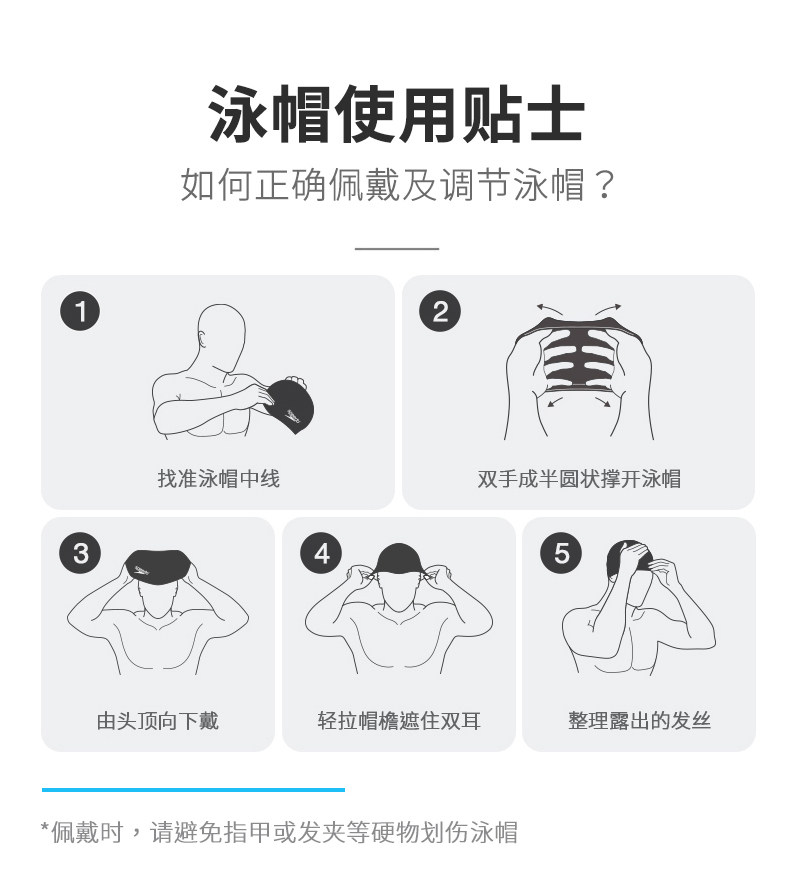 泳帽使用贴士

如何正确佩戴及调节泳帽？

1

找准泳帽中线

2

双手成半圆状撑开泳帽

3

由头顶向下戴

4

轻拉帽檐遮住双耳

5

整理露出的发丝

*佩戴时，请避免指甲或发夹等硬物划伤泳帽