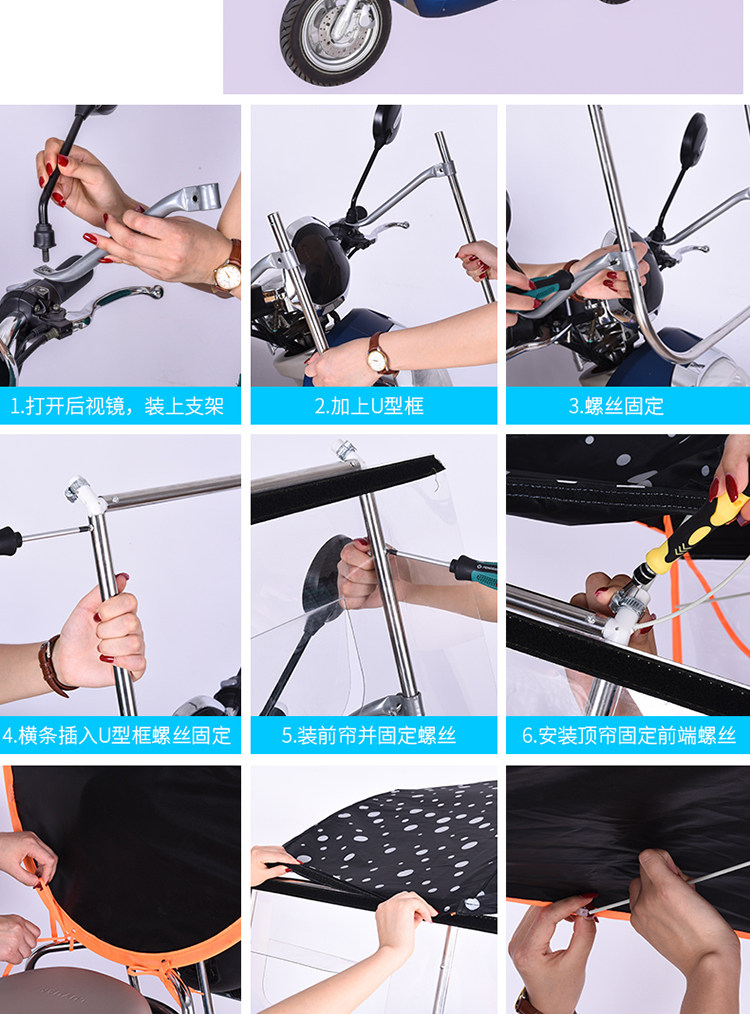 1.打开后视镜，装上支架

2.加上U型框

3.螺丝固定

4.横条插入U型框螺丝固定

5.装前帘并固定螺丝

6.安装顶帘固定前端螺丝