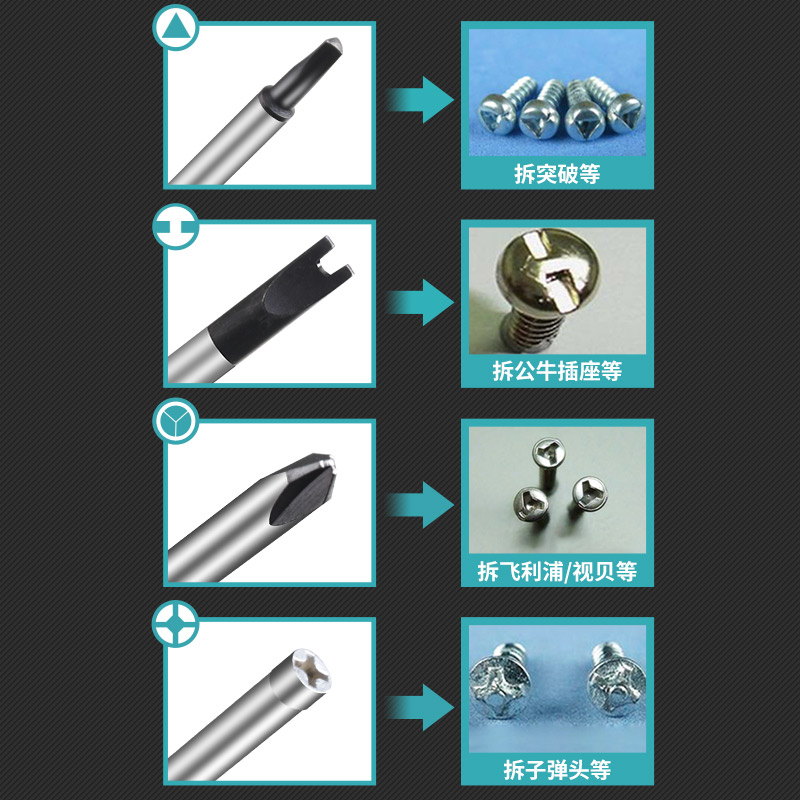 拆突破等

拆公牛插座等

拆飞利浦/视贝等

拆子弹头等