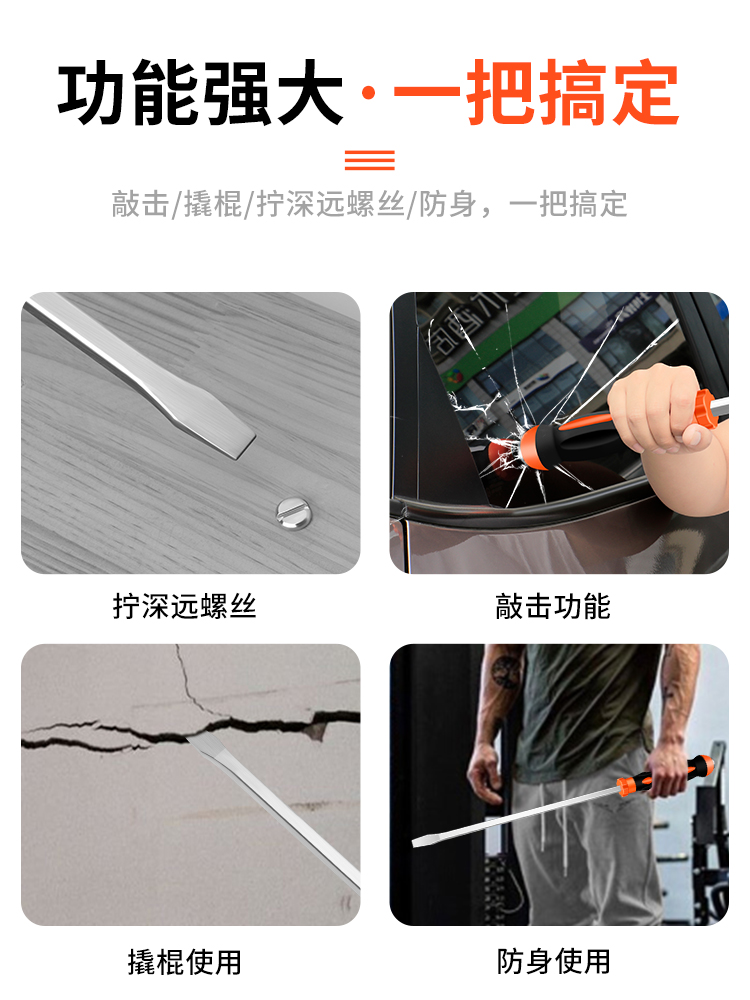 功能强大·一把搞定

敲击/撬棍/拧深远螺丝/防身，一把搞定

拧深远螺丝

敲击功能

撬棍使用

防身使用