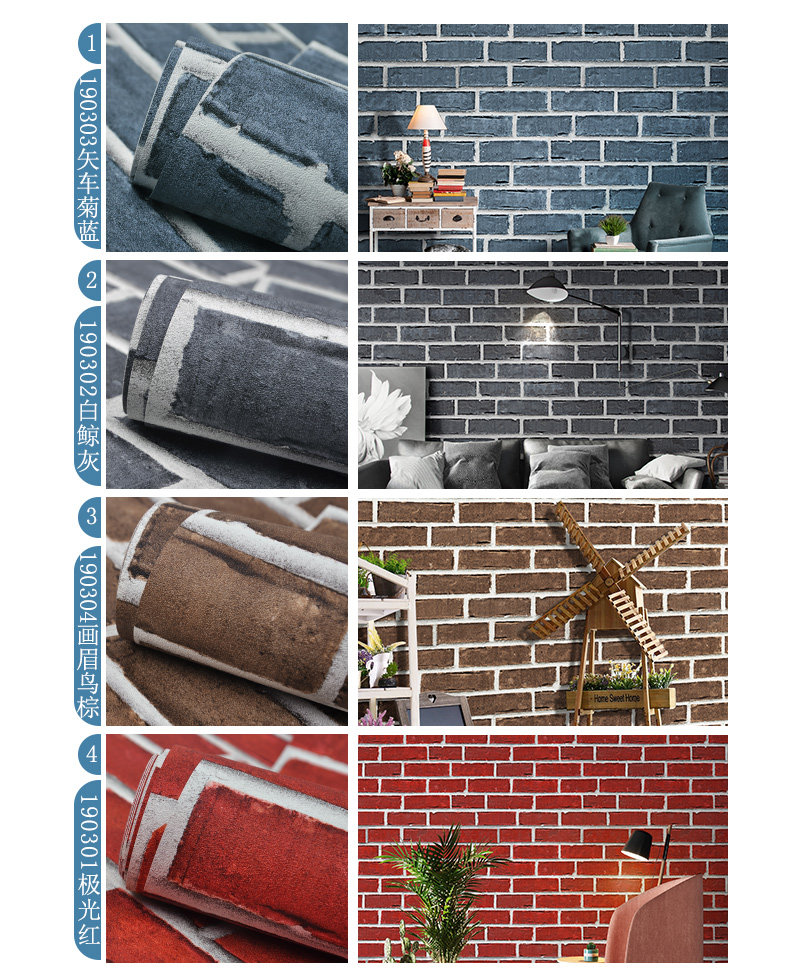 1
190303矢车菊蓝

2
190302白鲸灰

3
190304画眉鸟棕

Home Sweet Home

4
190301极光红