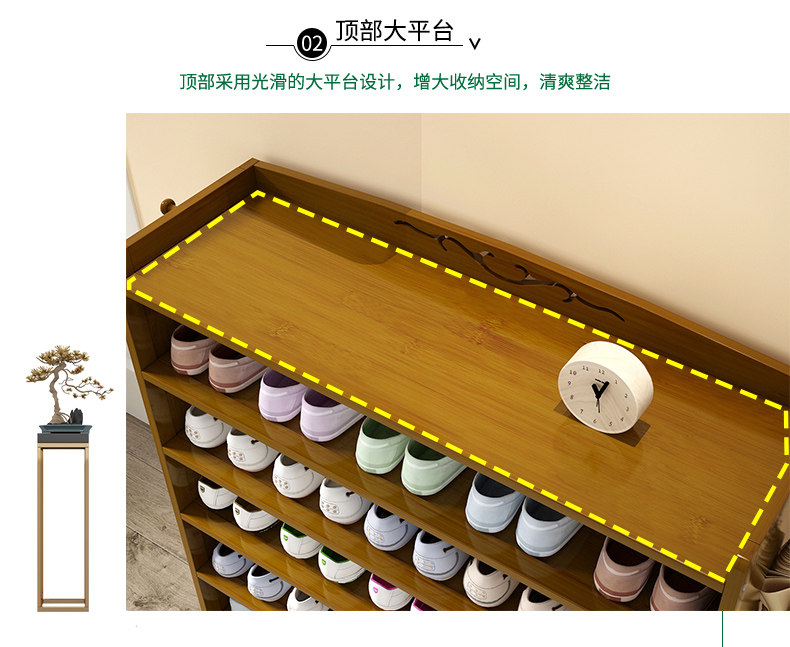 02 顶部大平台

顶部采用光滑的大平台设计，增大收纳空间，清爽整洁