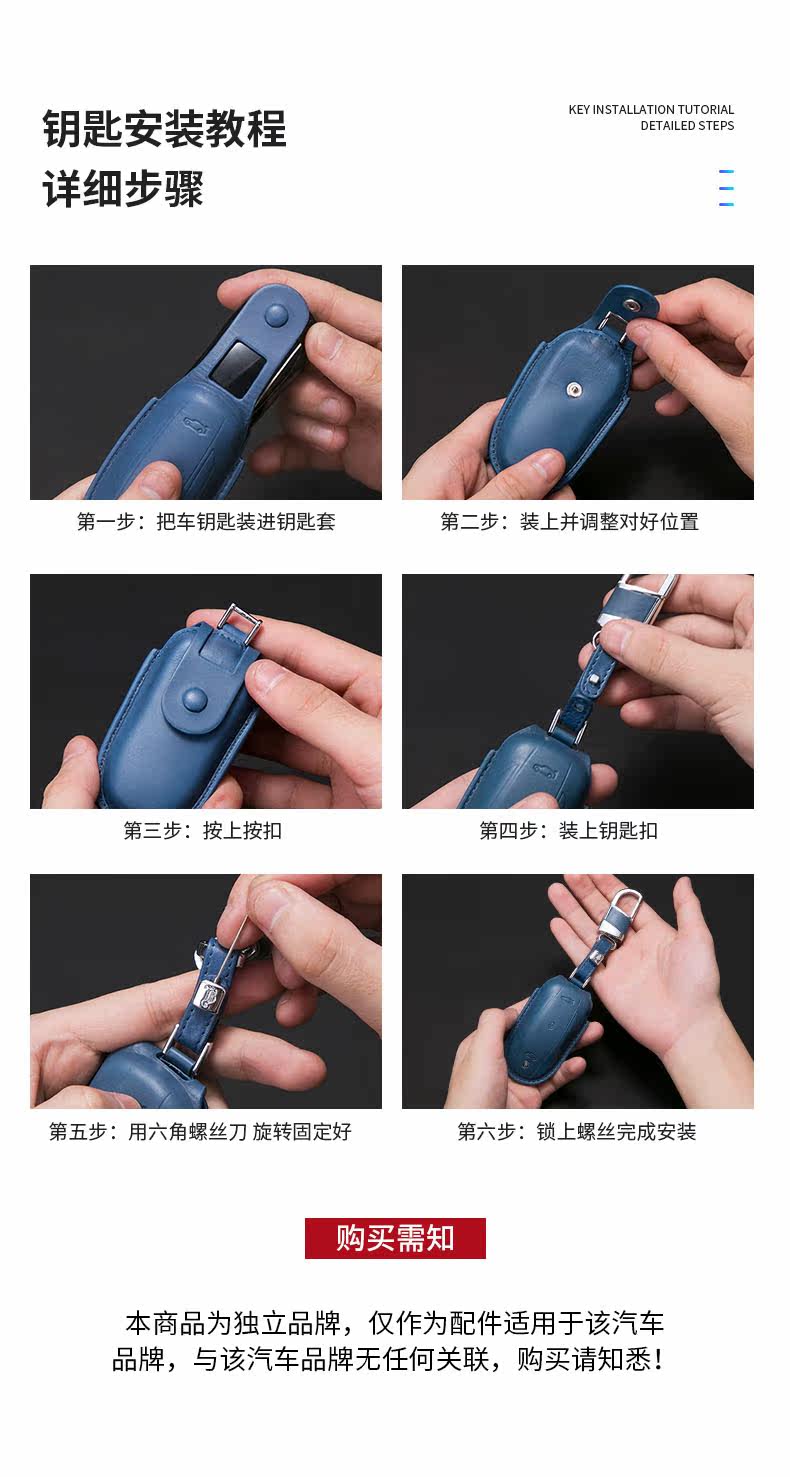 钥匙安装教程
详细步骤

KEY INSTALLATION TUTORIAL
DETAILED STEPS

第一步：把车钥匙装进钥匙套

第二步：装上并调整对好位置

第三步：按上按扣

第四步：装上钥匙扣

第五步：用六角螺丝刀 旋转固定好

第六步：锁上螺丝完成安装

购买需知

本商品为独立品牌，仅作为配件适用于该汽车品牌，与该汽车品牌无任何关联，购买请知悉！