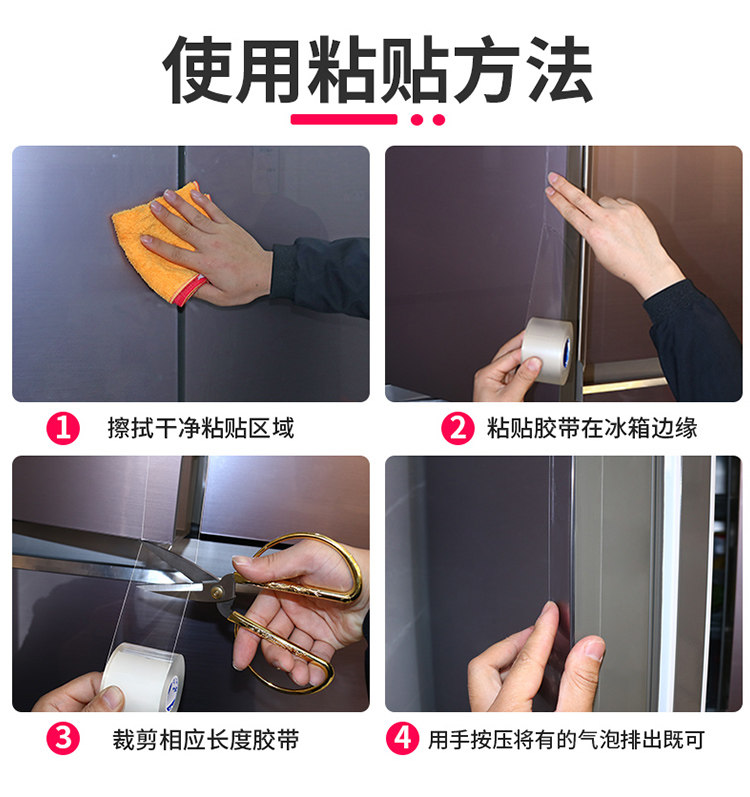 使用粘贴方法

1 擦拭干净粘贴区域

2 粘贴胶带在冰箱边缘

3 裁剪相应长度胶带

4 用手按压将有的气泡排出既可