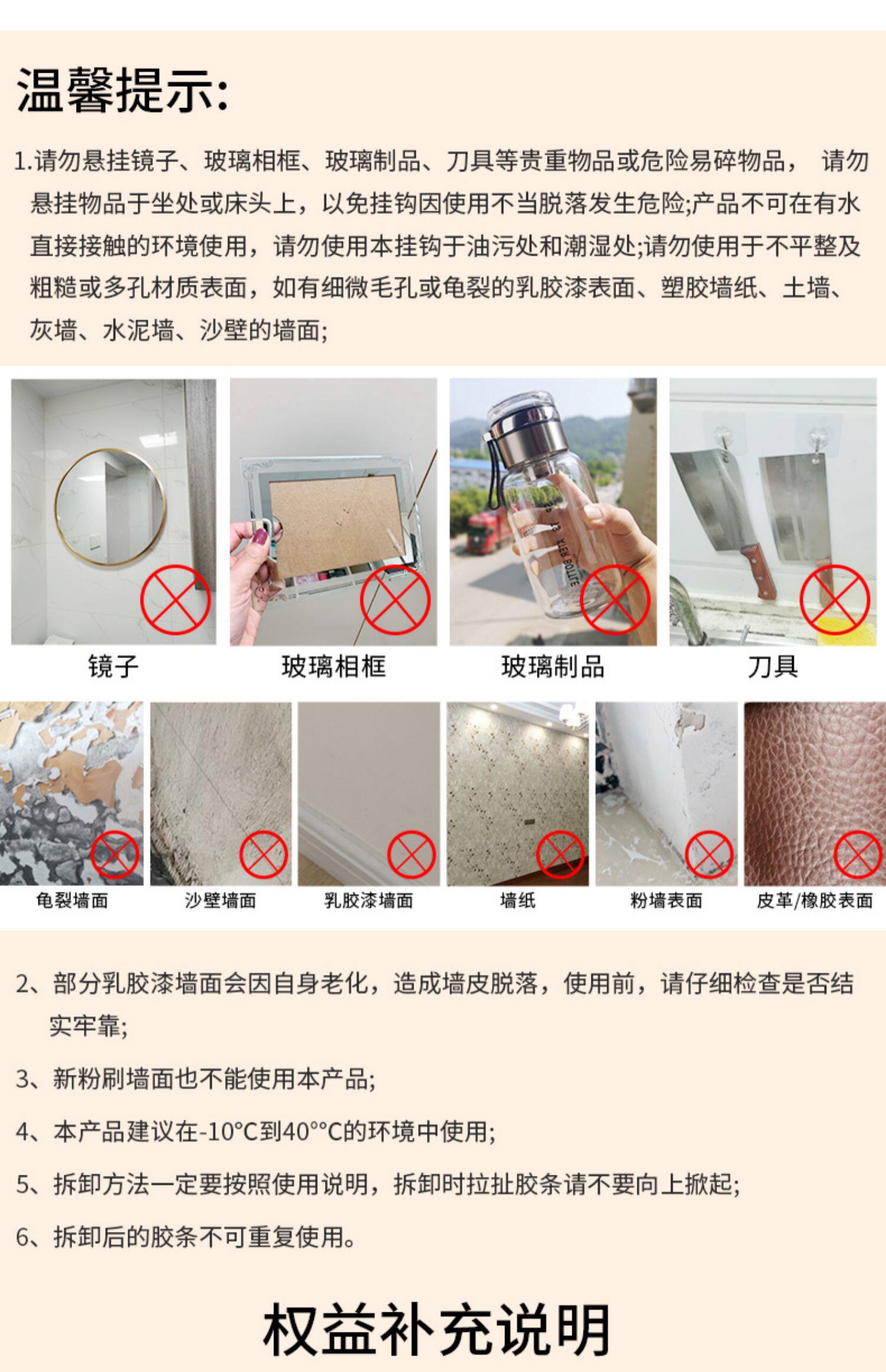 温馨提示:

1.请勿悬挂镜子、玻璃相框、玻璃制品、刀具等贵重物品或危险易碎物品， 请勿悬挂物品于坐处或床头上，以免挂钩因使用不当脱落发生危险;产品不可在有水直接接触的环境使用，请勿使用本挂钩于油污处和潮湿处;请勿使用于不平整及粗糙或多孔材质表面，如有细微毛孔或龟裂的乳胶漆表面、塑胶墙纸、土墙、灰墙、水泥墙、沙壁的墙面;

镜子

玻璃相框

玻璃制品

刀具

龟裂墙面

沙壁墙面

乳胶漆墙面

墙纸

粉墙表面

皮革/橡胶表面

2、部分乳胶漆墙面会因自身老化，造成墙皮脱落，使用前，请仔细检查是否结实牢靠;

3、新粉刷墙面也不能使用本产品;

4、本产品建议在-10°C到40°°C的环境中使用;

5、拆卸方法一定要按照使用说明，拆卸时拉扯胶条请不要向上掀起;

6、拆卸后的胶条不可重复使用。

权益补充说明