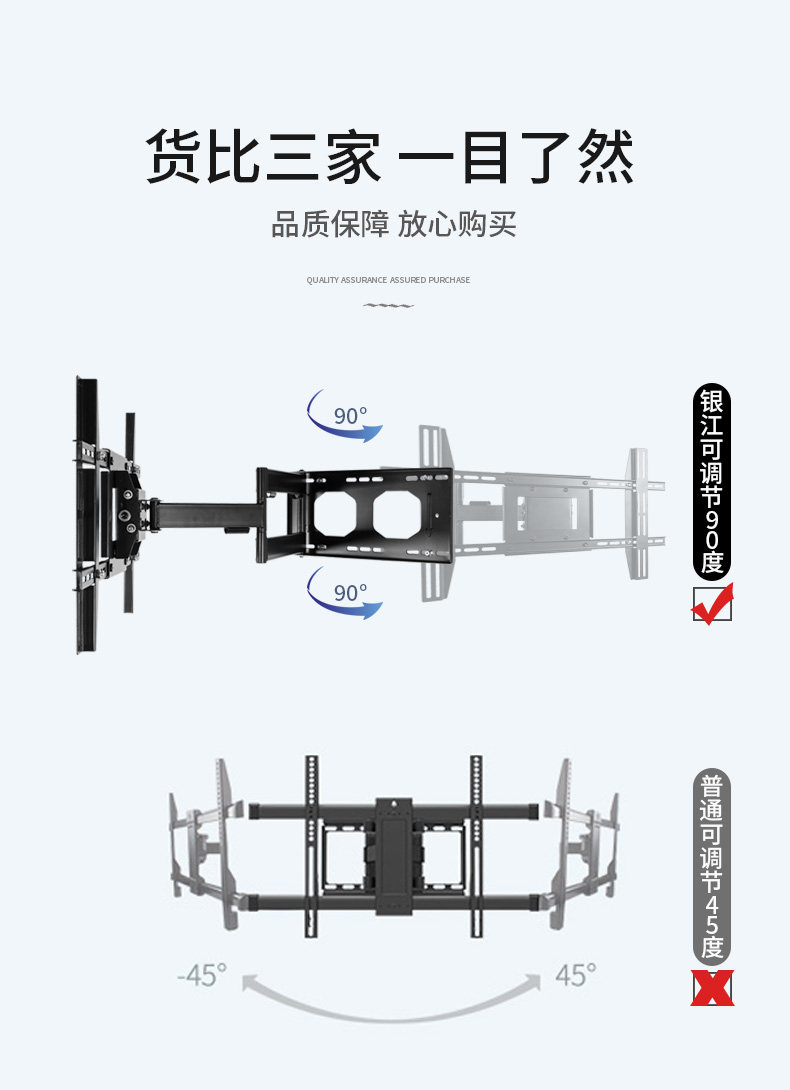 货比三家 一目了然

品质保障 放心购买

QUALITY ASSURANCE ASSURED PURCHASE

90°

90°

银江可调节90度

-45°

45°

普通可调节45度