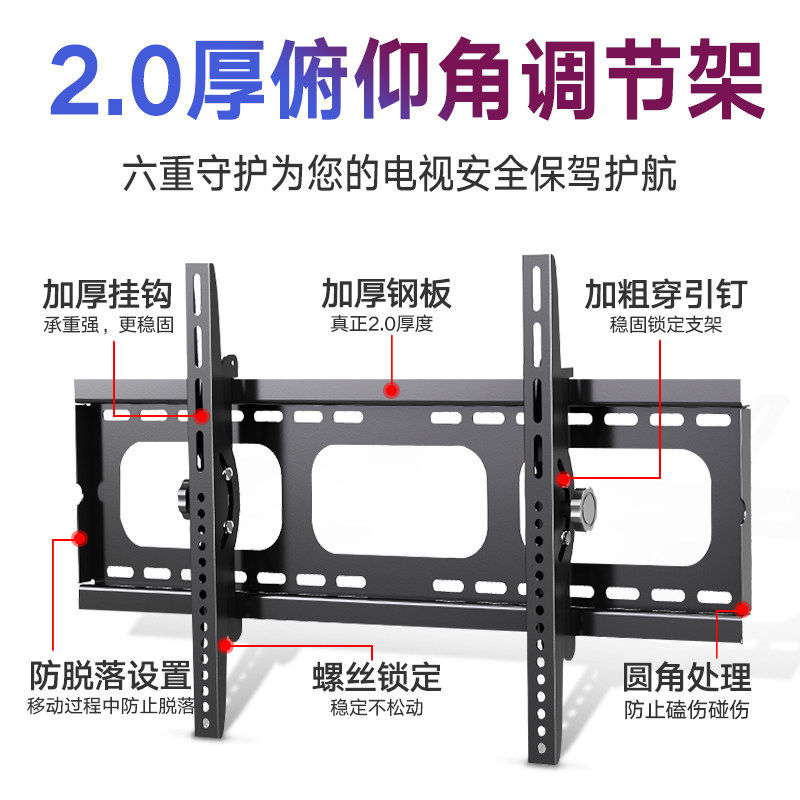 2.0厚俯仰角调节架

六重守护为您的电视安全保驾护航

加厚挂钩
承重强，更稳固

加厚钢板
真正2.0厚度

加粗穿引钉
稳固锁定支架

防脱落设置
移动过程中防止脱落

螺丝锁定
稳定不松动

圆角处理
防止磕伤碰伤