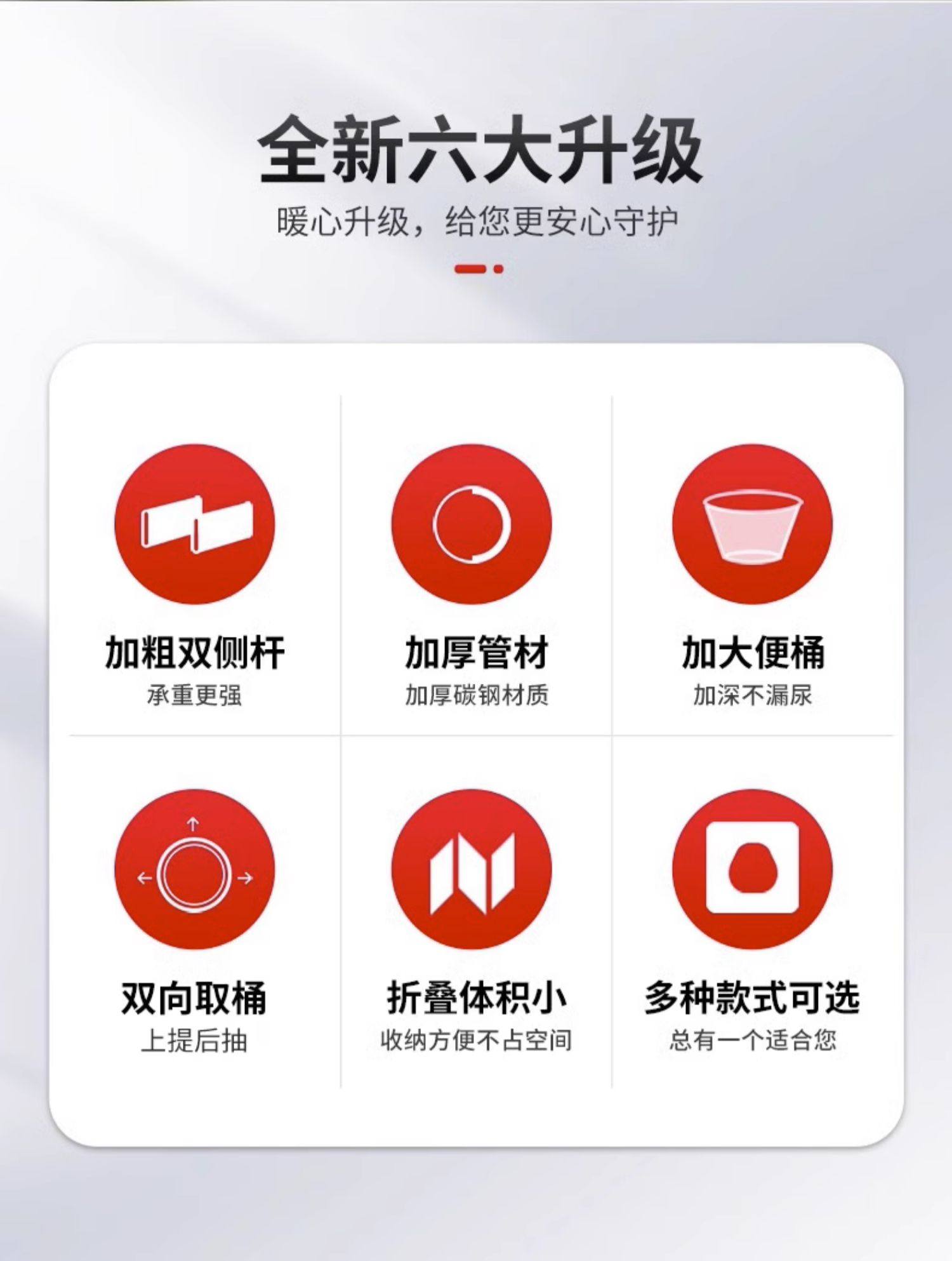 全新六大升级

暖心升级，给您更安心守护

加粗双侧杆
承重更强

加厚管材
加厚碳钢材质

加大便桶
加深不漏尿

双向取桶
上提后抽

折叠体积小
收纳方便不占空间

多种款式可选
总有一个适合您