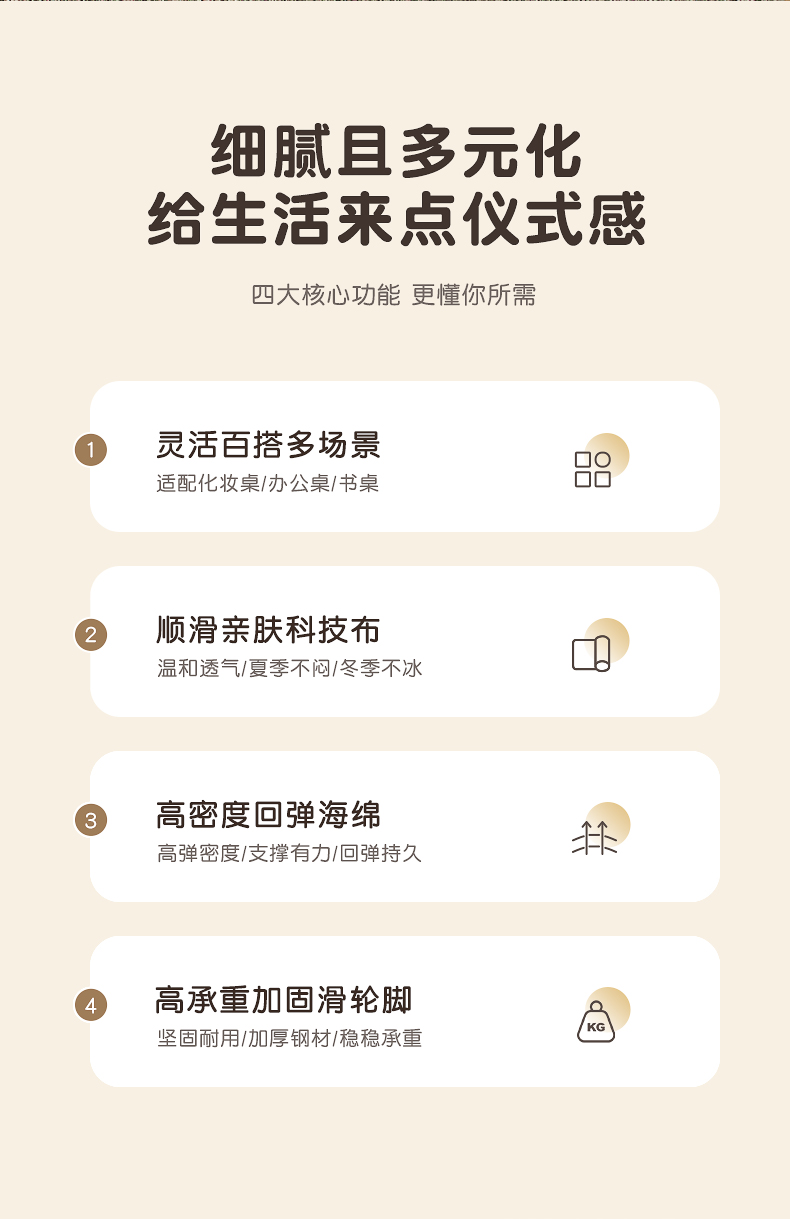 细腻且多元化
给生活来点仪式感

四大核心功能 更懂你所需

1
灵活百搭多场景
适配化妆桌/办公桌/书桌

2
顺滑亲肤科技布
温和透气/夏季不闷/冬季不冰

3
高密度回弹海绵
高弹密度/支撑有力/回弹持久

4
高承重加固滑轮脚
坚固耐用/加厚钢材/稳稳承重

KG