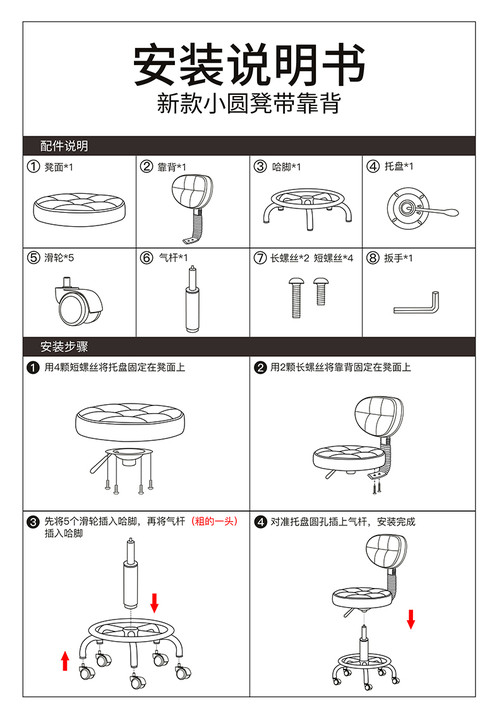 安装说明书
新款小圆凳带靠背

配件说明

① 凳面*1

② 靠背*1

③ 哈脚*1

④ 托盘*1

⑤ 滑轮*5

⑥ 气杆*1

⑦ 长螺丝*2 短螺丝*4

⑧ 扳手*1

安装步骤

❶ 用4颗短螺丝将托盘固定在凳面上

❷ 用2颗长螺丝将靠背固定在凳面上

❸ 先将5个滑轮插入哈脚，再将气杆（粗的一头）插入哈脚

❹ 对准托盘圆孔插上气杆，安装完成