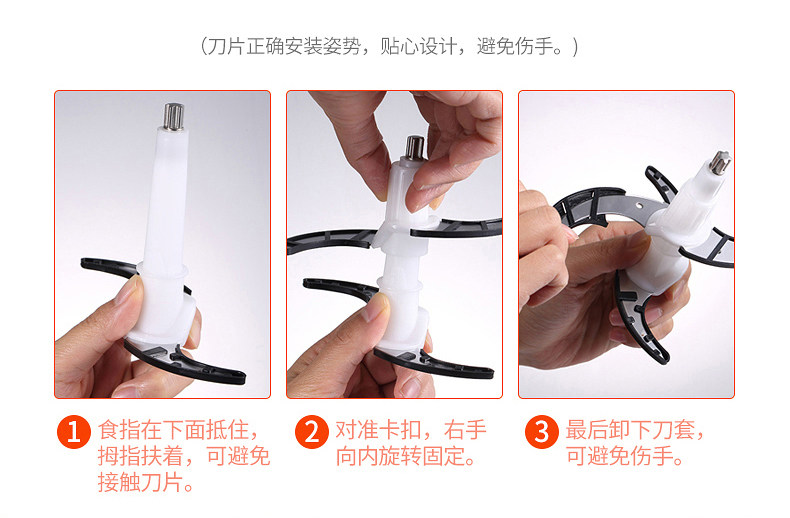 （刀片正确安装姿势，贴心设计，避免伤手。）

1 食指在下面抵住，拇指扶着，可避免接触刀片。

2 对准卡扣，右手向内旋转固定。

3 最后卸下刀套，可避免伤手。