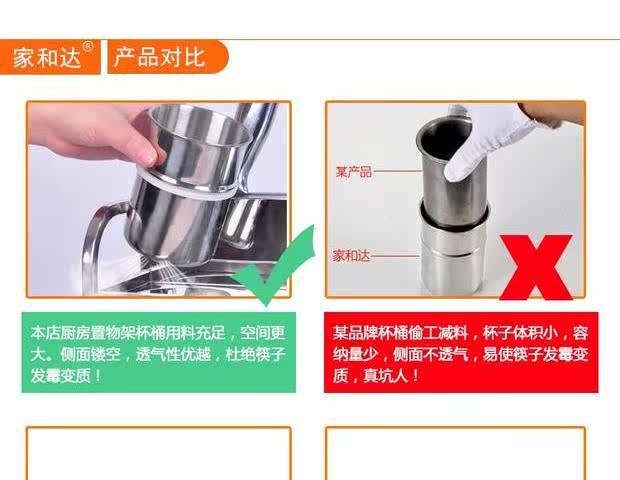 家和达®

产品对比

某产品

家和达

本店厨房置物架杯桶用料充足，空间更大。侧面镂空，透气性优越，杜绝筷子发霉变质！

某品牌杯桶偷工减料，杯子体积小，容纳量少，侧面不透气，易使筷子发霉变质，真坑人！