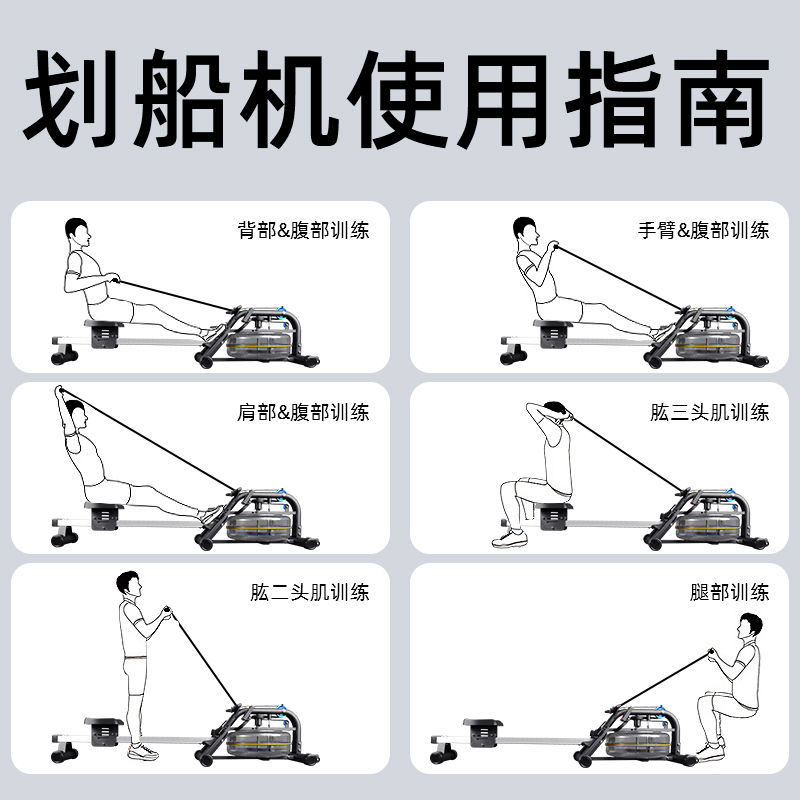 划船机使用指南

背部&腹部训练

手臂&腹部训练

肩部&腹部训练

肱三头肌训练

肱二头肌训练

腿部训练